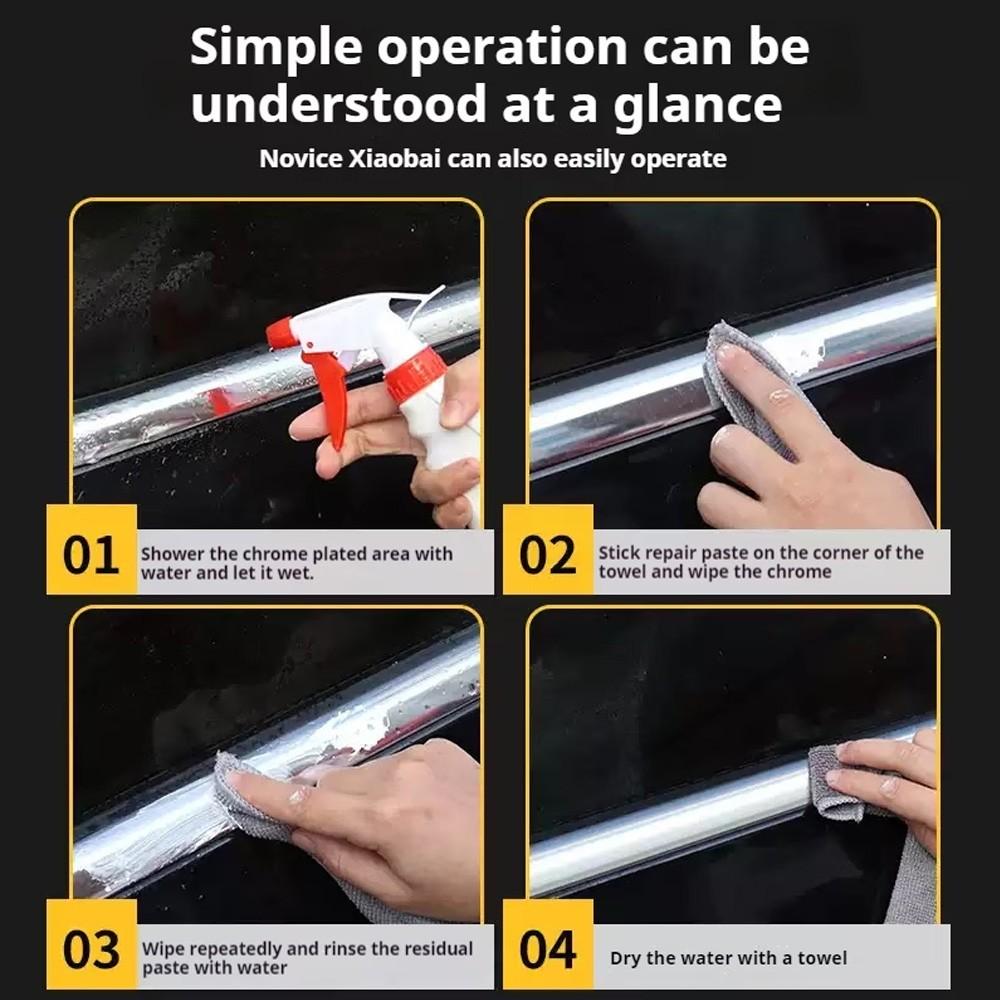 Simple operation can be understood at a glance

Novice Xiaobai can also easily operate

01 Shower the chrome plated area with water and let it wet.

02 Stick repair paste on the corner of the towel and wipe the chrome

03 Wipe repeatedly and rinse the residual paste with water

04 Dry the water with a towel