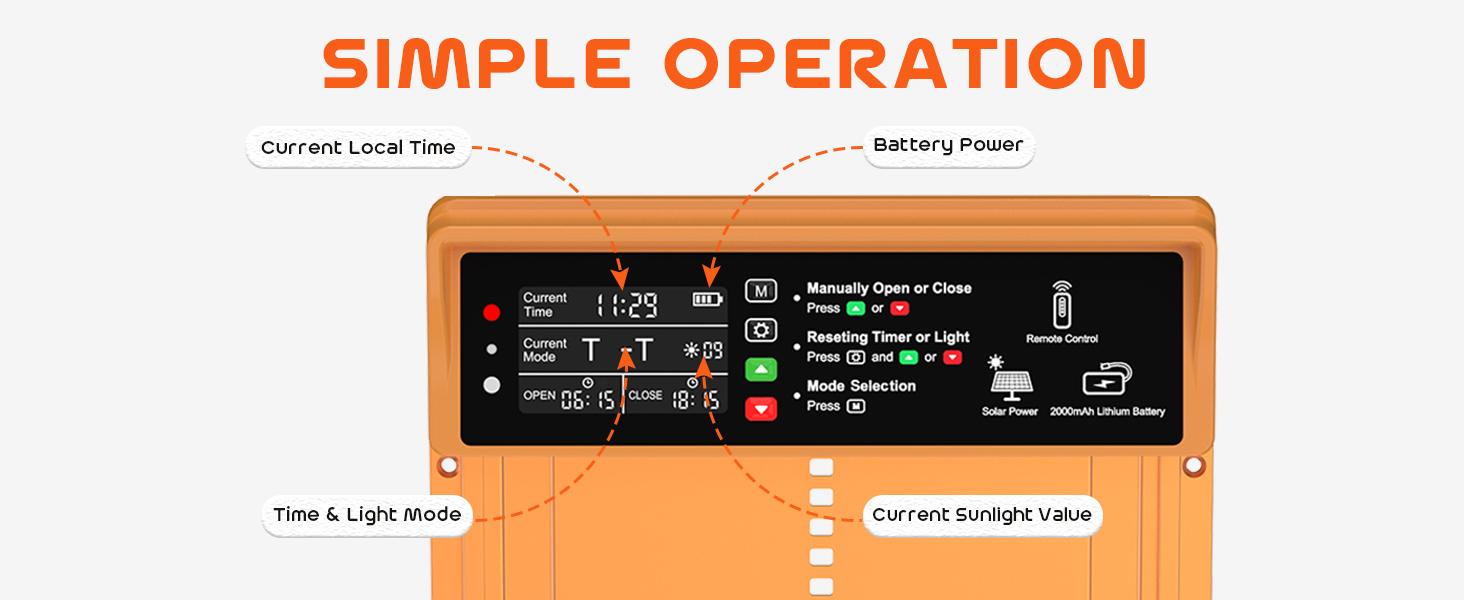 SIMPLE OPERATION

Current Local Time

Battery Power

Current Time 11:29

Current Mode T T 09

OPEN 06:15 CLOSE 18:15

M

Manually Open or Close
Press or

Reseting Timer or Light
Press and or

Mode Selection
Press M

Remote Control

Solar Power

2000mAh Lithium Battery

Time & Light Mode

Current Sunlight Value