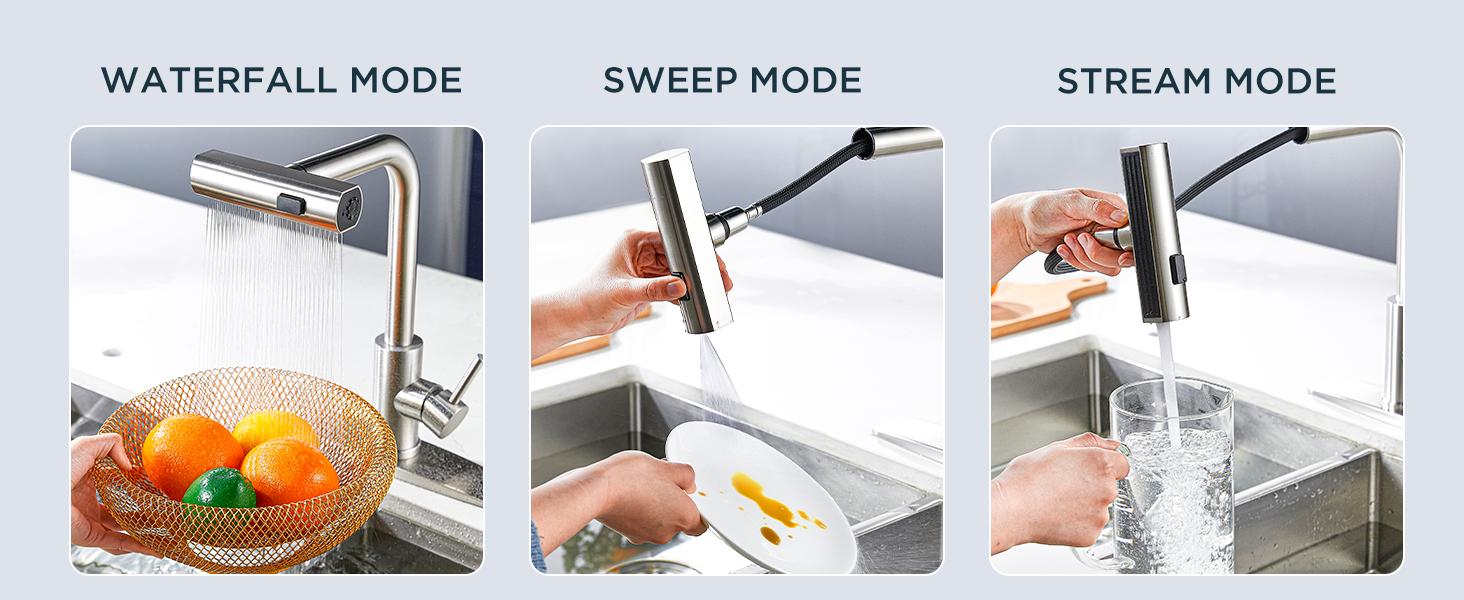 WATERFALL MODE

SWEEP MODE

STREAM MODE