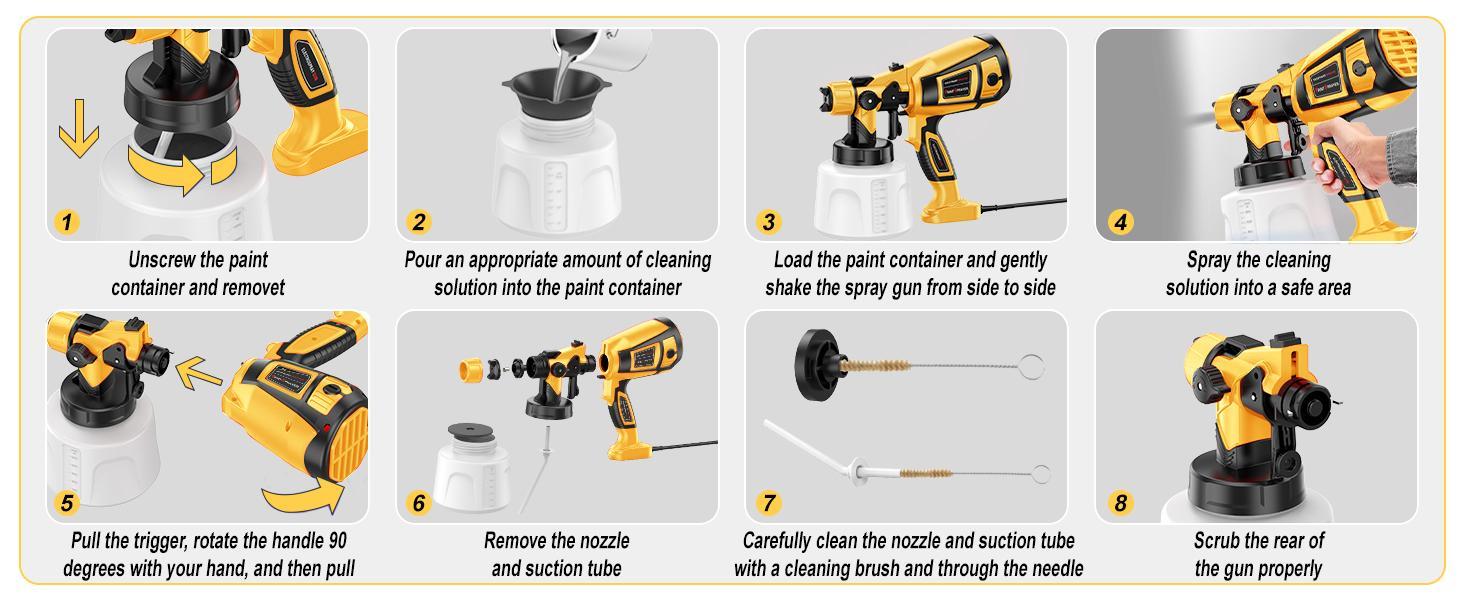 1

Unscrew the paint container and removet

2

Pour an appropriate amount of cleaning solution into the paint container

3

Load the paint container and gently shake the spray gun from side to side

4

Spray the cleaning solution into a safe area

5

Pull the trigger, rotate the handle 90 degrees with your hand, and then pull

6

Remove the nozzle and suction tube

7

Carefully clean the nozzle and suction tube with a cleaning brush and through the needle

8

Scrub the rear of the gun properly