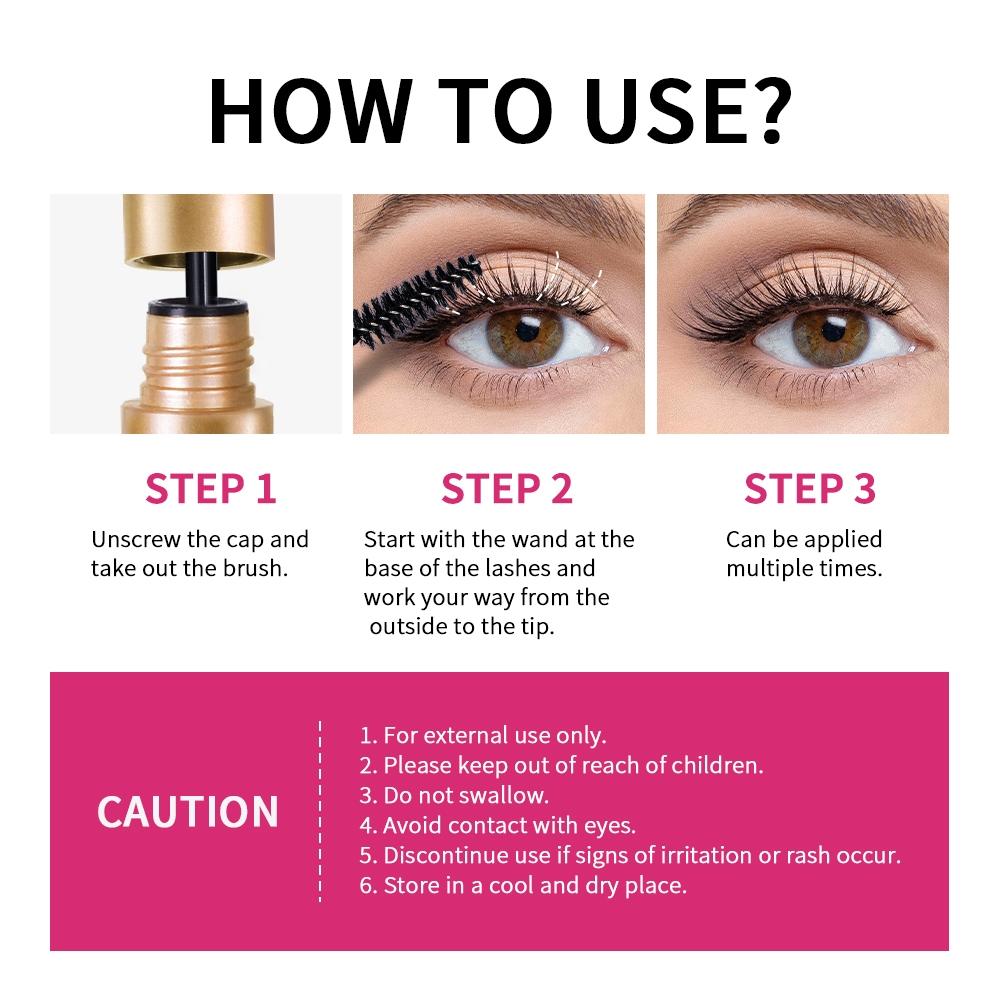 HOW TO USE?

STEP 1
Unscrew the cap and take out the brush.

STEP 2
Start with the wand at the base of the lashes and work your way from the outside to the tip.

STEP 3
Can be applied multiple times.

CAUTION

1. For external use only.
2. Please keep out of reach of children.
3. Do not swallow.
4. Avoid contact with eyes.
5. Discontinue use if signs of irritation or rash occur.
6. Store in a cool and dry place.