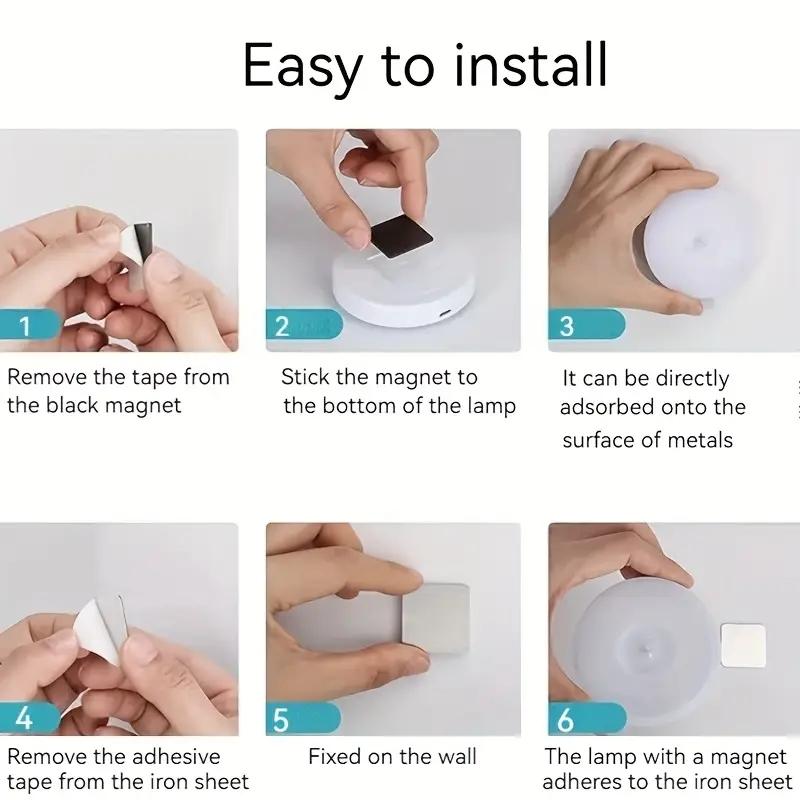 Easy to install

1

Remove the tape from the black magnet

2

Stick the magnet to the bottom of the lamp

3

It can be directly adsorbed onto the surface of metals

4

Remove the adhesive tape from the iron sheet

5

Fixed on the wall

6

The lamp with a magnet adheres to the iron sheet