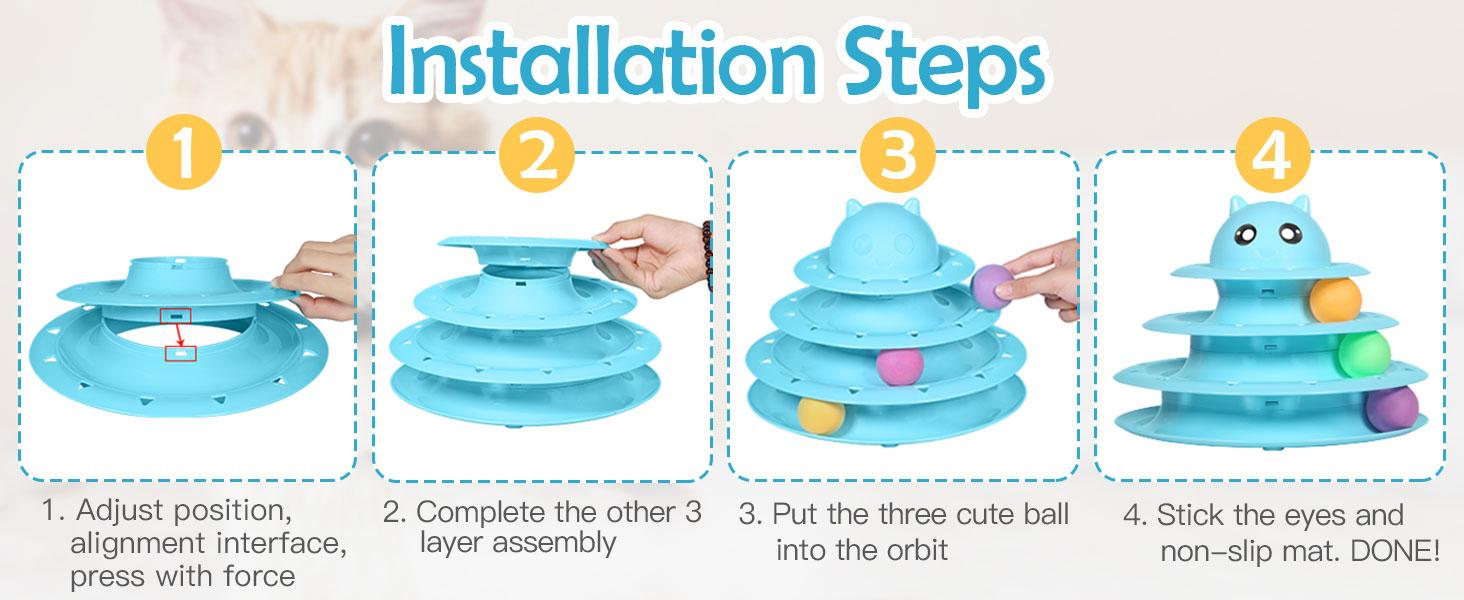 Installation Steps

1

2

3

4

1. Adjust position, alignment interface, press with force

2. Complete the other 3 layer assembly

3. Put the three cute ball into the orbit

4. Stick the eyes and non-slip mat. DONE!