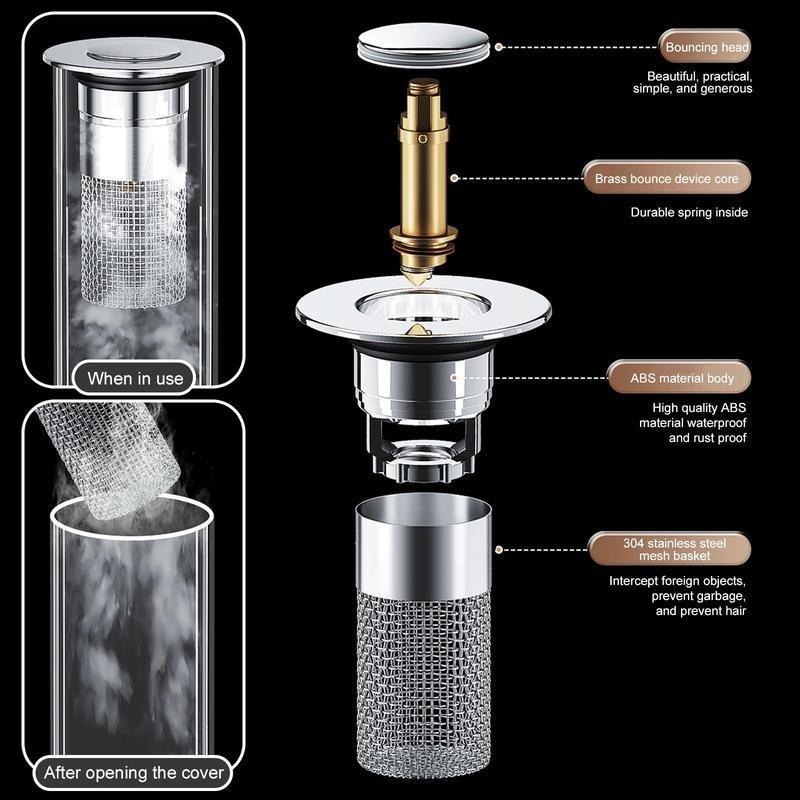 When in use

After opening the cover

Bouncing head

Beautiful, practical, simple, and generous

Brass bounce device core

Durable spring inside

ABS material body

High quality ABS material waterproof and rust proof

304 stainless steel mesh basket

Intercept foreign objects, prevent garbage, and prevent hair