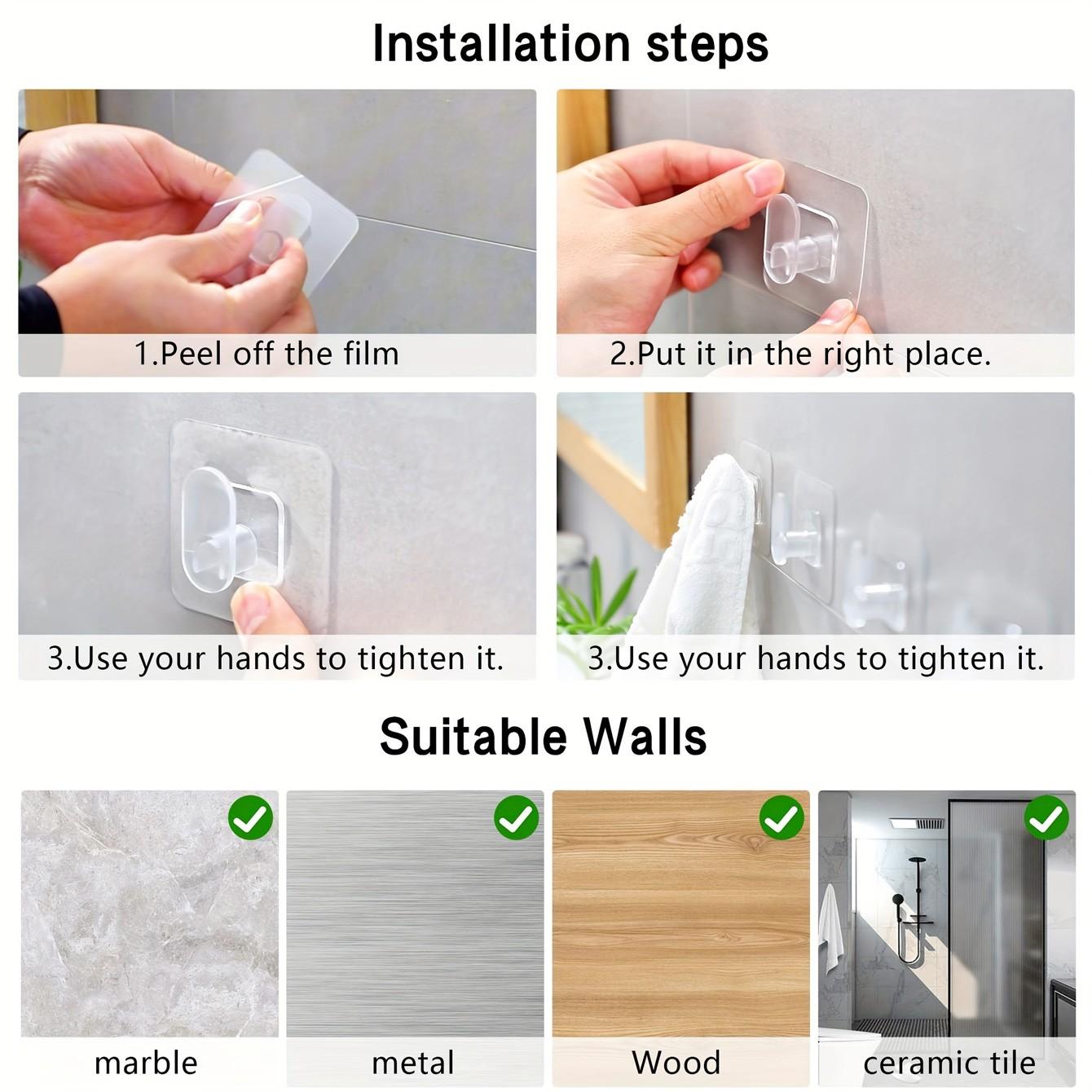 Installation steps

1.Peel off the film

2.Put it in the right place.

3.Use your hands to tighten it.

3.Use your hands to tighten it.

Suitable Walls

marble

metal

Wood

ceramic tile