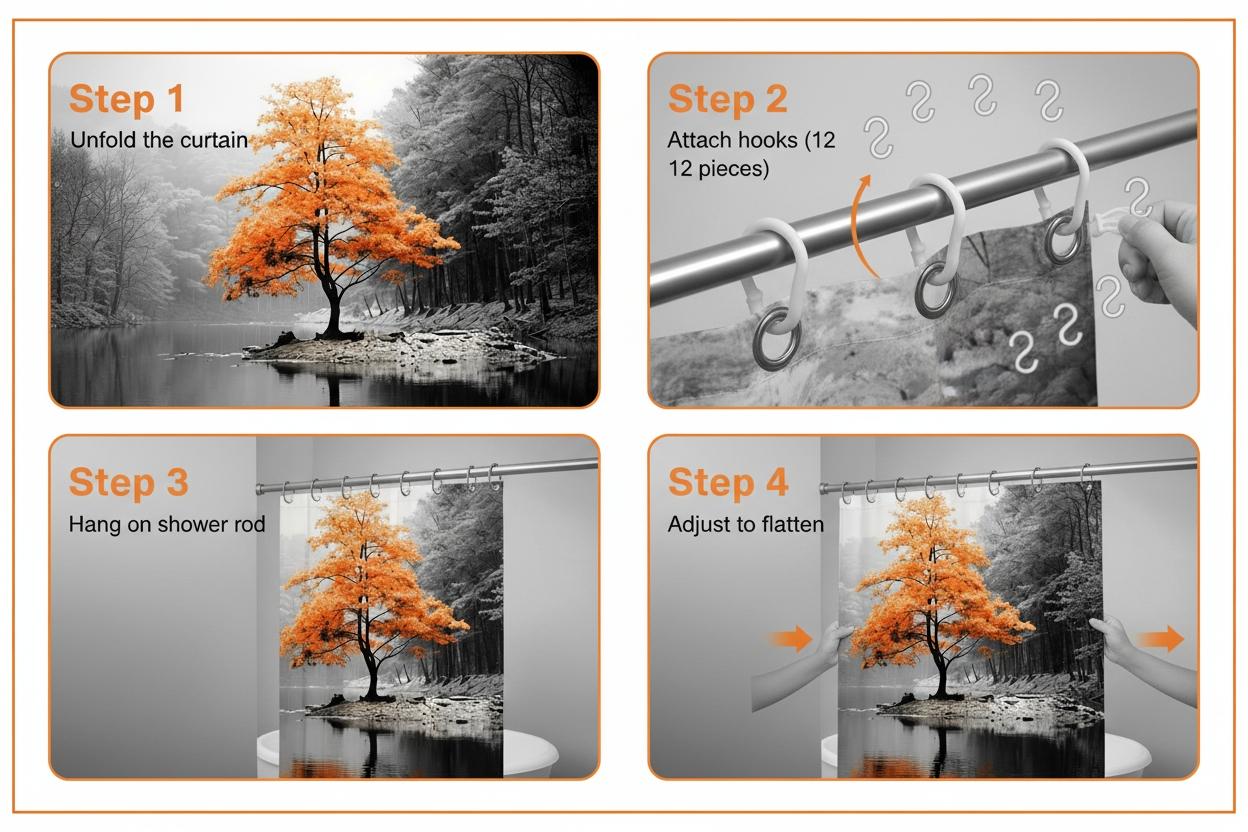 Step 1
Unfold the curtain

Step 2
Attach hooks (12 12 pieces)

Step 3
Hang on shower rod

Step 4
Adjust to flatten