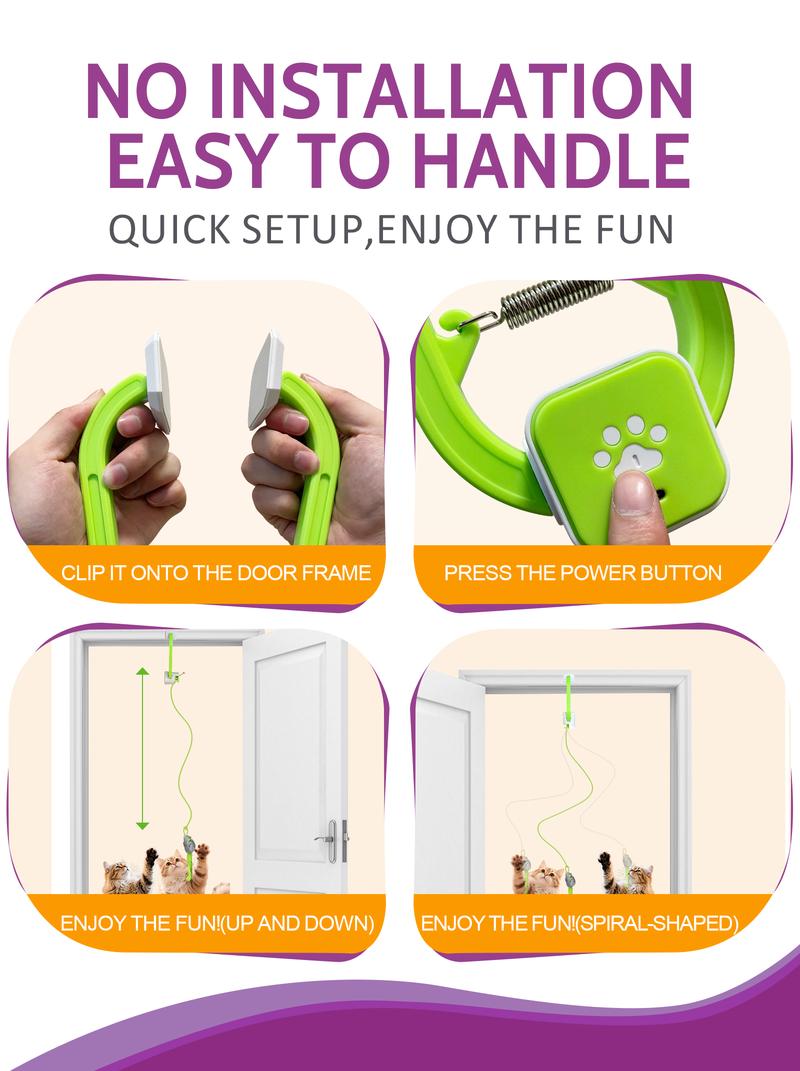 NO INSTALLATION
EASY TO HANDLE
QUICK SETUP,ENJOY THE FUN

CLIP IT ONTO THE DOOR FRAME

PRESS THE POWER BUTTON

ENJOY THE FUN!(UP AND DOWN)

ENJOY THE FUN!(SPIRAL-SHAPED)