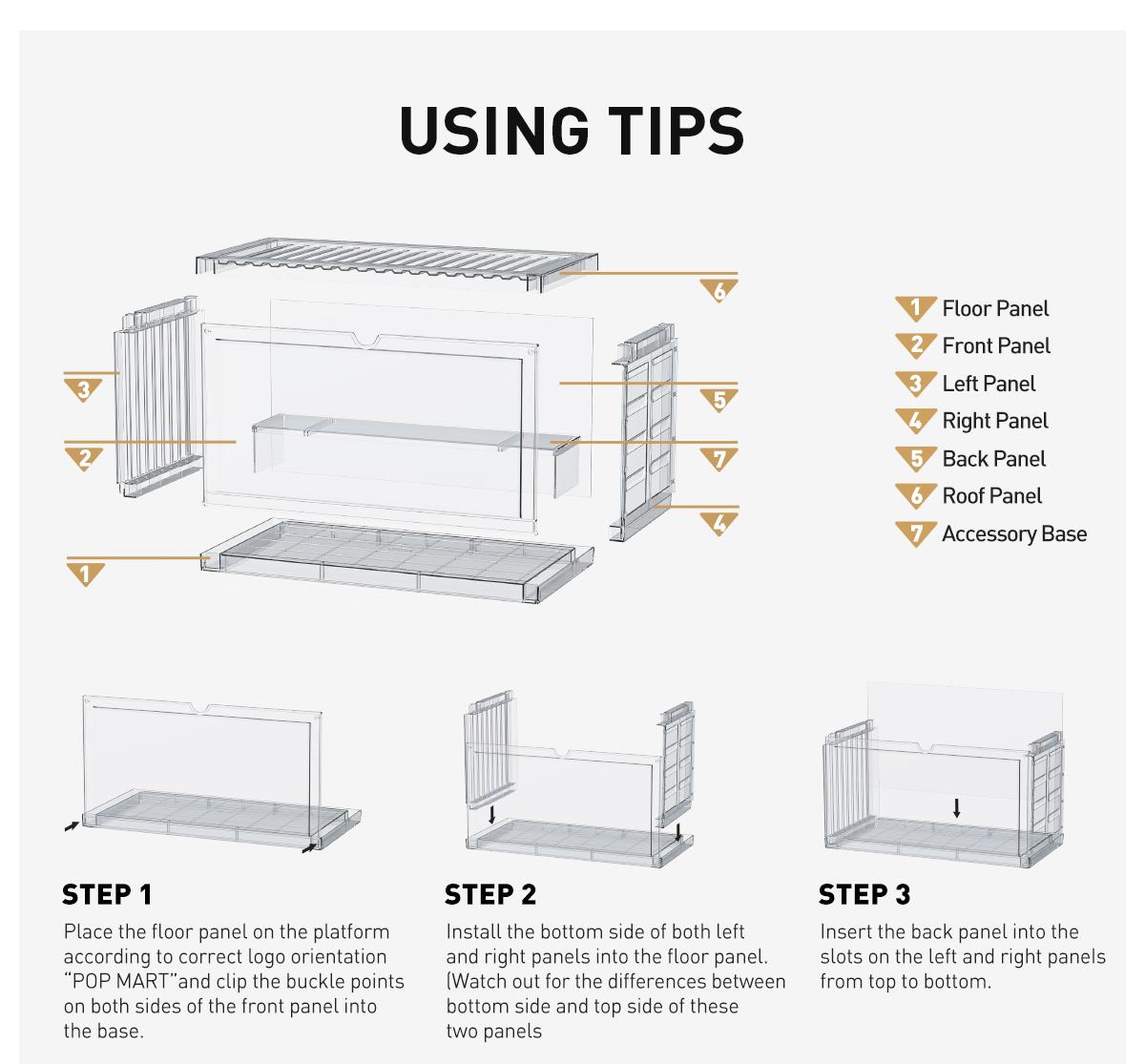 USING TIPS

6
3
5
2
7
4
1

1 Floor Panel
2 Front Panel
3 Left Panel
4 Right Panel
5 Back Panel
6 Roof Panel
7 Accessory Base

STEP 1

Place the floor panel on the platform according to correct logo orientation "POP MART"and clip the buckle points on both sides of the front panel into the base.

STEP 2

Install the bottom side of both left and right panels into the floor panel. (Watch out for the differences between bottom side and top side of these two panels

STEP 3

Insert the back panel into the slots on the left and right panels from top to bottom.