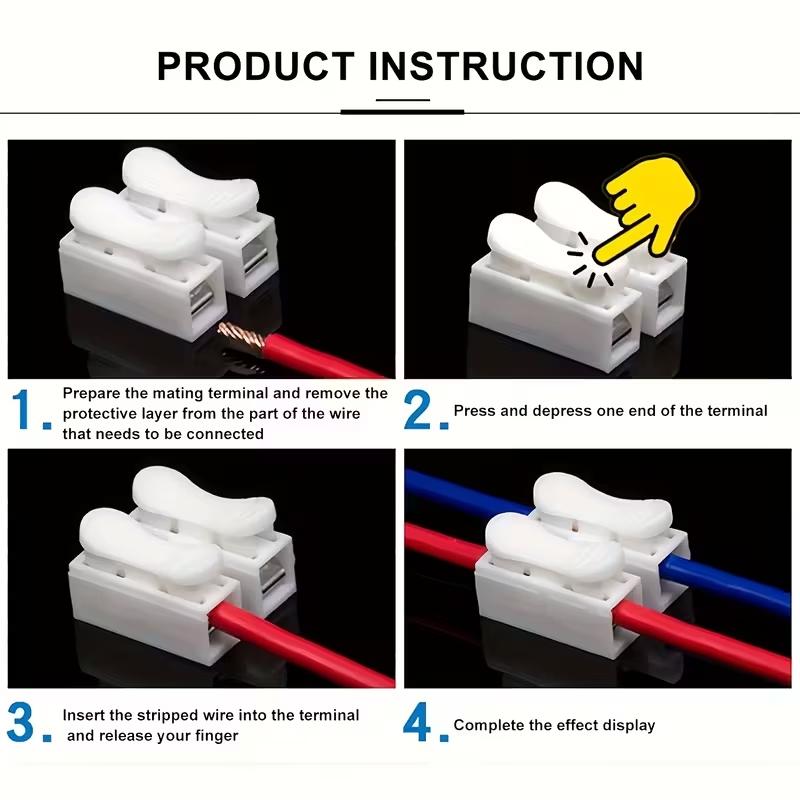 PRODUCT INSTRUCTION

1. Prepare the mating terminal and remove the protective layer from the part of the wire that needs to be connected

2. Press and depress one end of the terminal

3. Insert the stripped wire into the terminal and release your finger

4. Complete the effect display