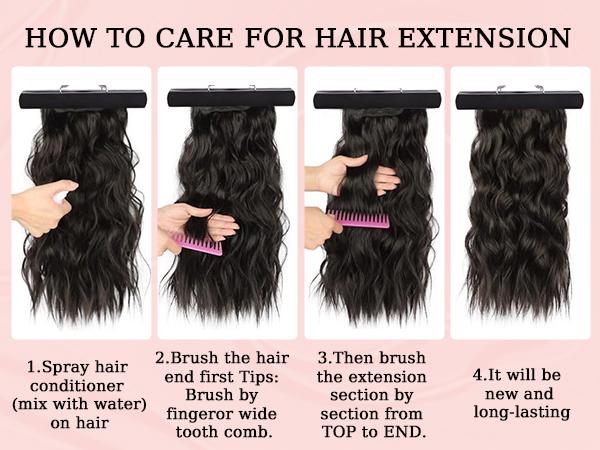 HOW TO CARE FOR HAIR EXTENSION

1.Spray hair conditioner (mix with water) on hair

2.Brush the hair end first Tips: Brush by fingeror wide tooth comb.

3.Then brush the extension section by section from TOP to END.

4.It will be new and long-lasting