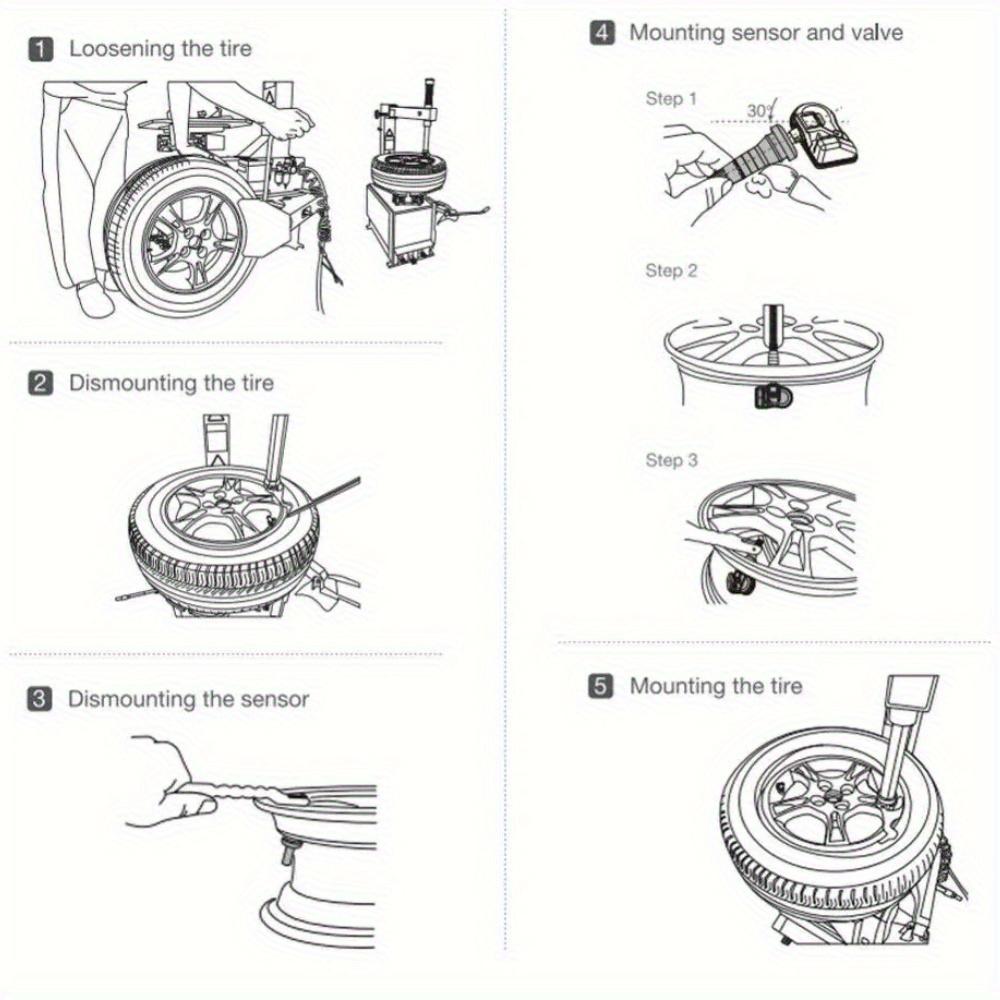 1 Loosening the tire

2 Dismounting the tire

3 Dismounting the sensor

4 Mounting sensor and valve

Step 1

30°

Step 2

Step 3

5 Mounting the tire