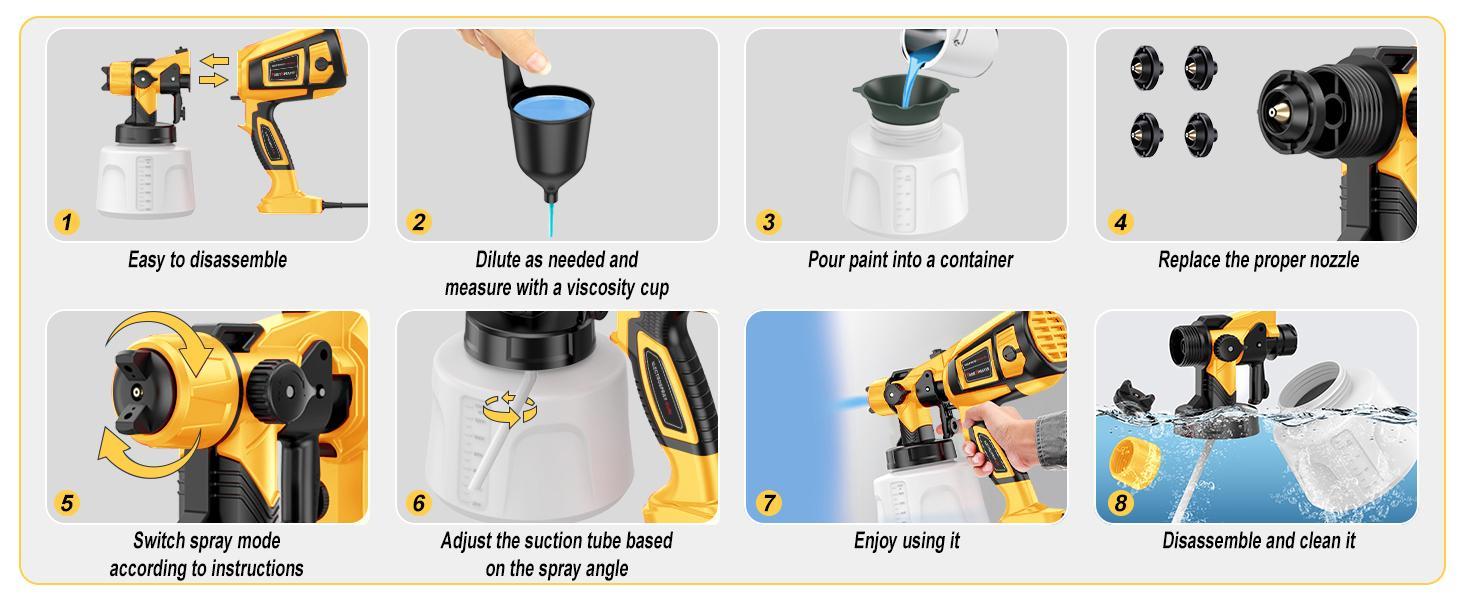 1
Easy to disassemble

2
Dilute as needed and measure with a viscosity cup

3
Pour paint into a container

4
Replace the proper nozzle

5
Switch spray mode according to instructions

6
Adjust the suction tube based on the spray angle

7
Enjoy using it

8
Disassemble and clean it