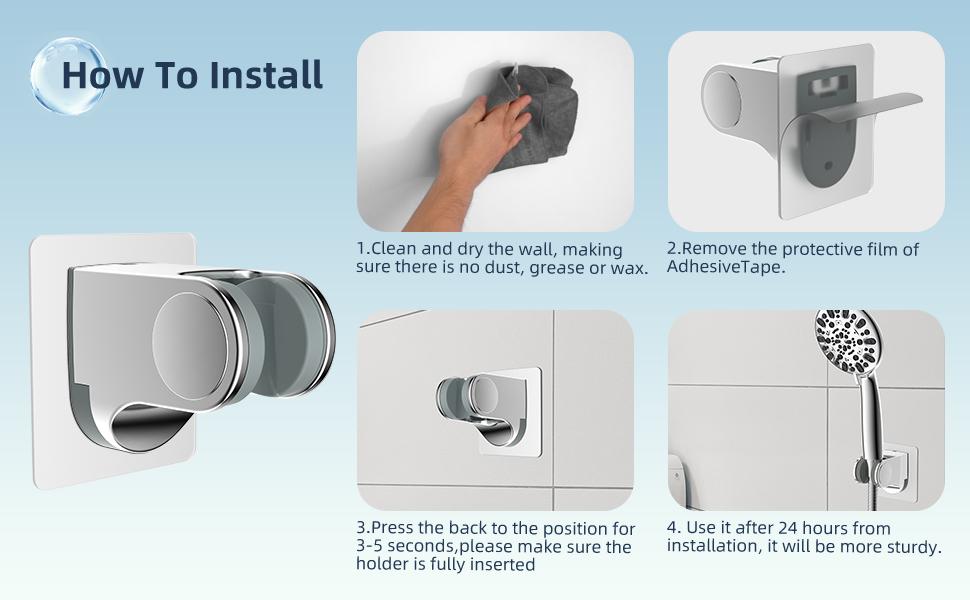 How To Install

1.Clean and dry the wall, making sure there is no dust, grease or wax.

2.Remove the protective film of AdhesiveTape.

3.Press the back to the position for 3-5 seconds,please make sure the holder is fully inserted

4. Use it after 24 hours from installation, it will be more sturdy.