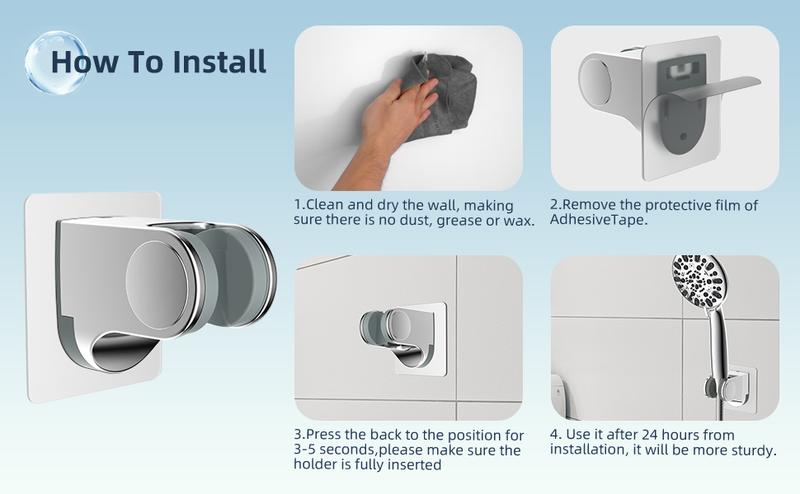 How To Install

1.Clean and dry the wall, making sure there is no dust, grease or wax.

2.Remove the protective film of AdhesiveTape.

3.Press the back to the position for 3-5 seconds,please make sure the holder is fully inserted

4. Use it after 24 hours from installation, it will be more sturdy.