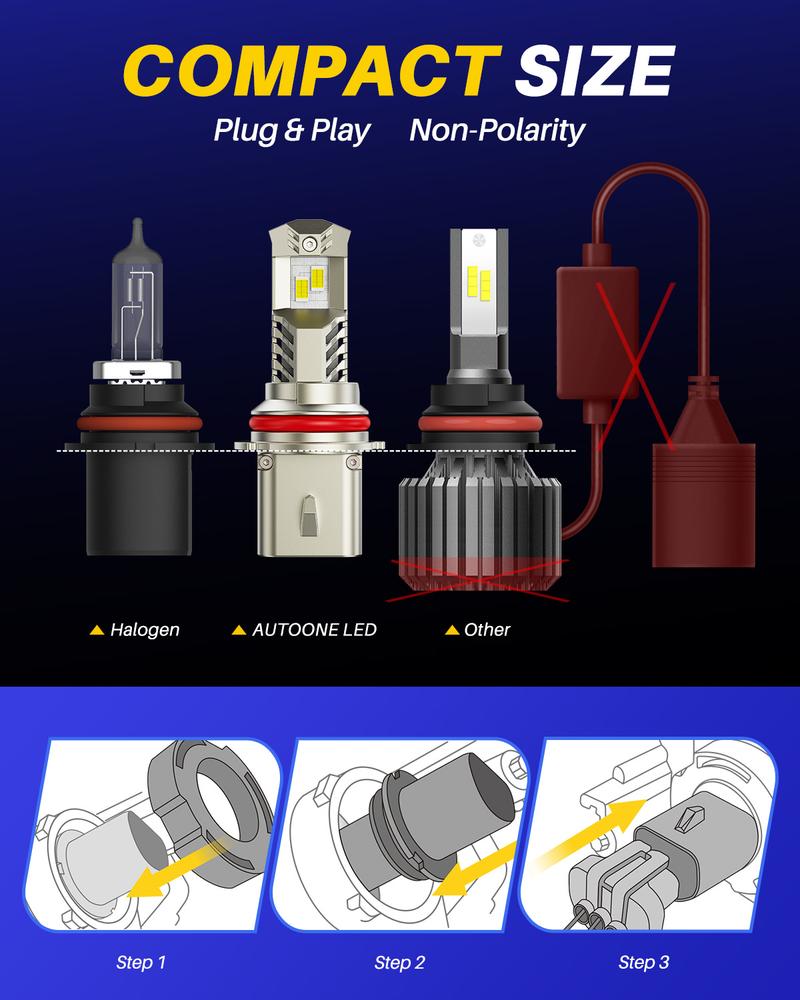 COMPACT SIZE

Plug & Play Non-Polarity

▲ Halogen ▲ AUTOONE LED ▲ Other

Step 1 Step 2 Step 3