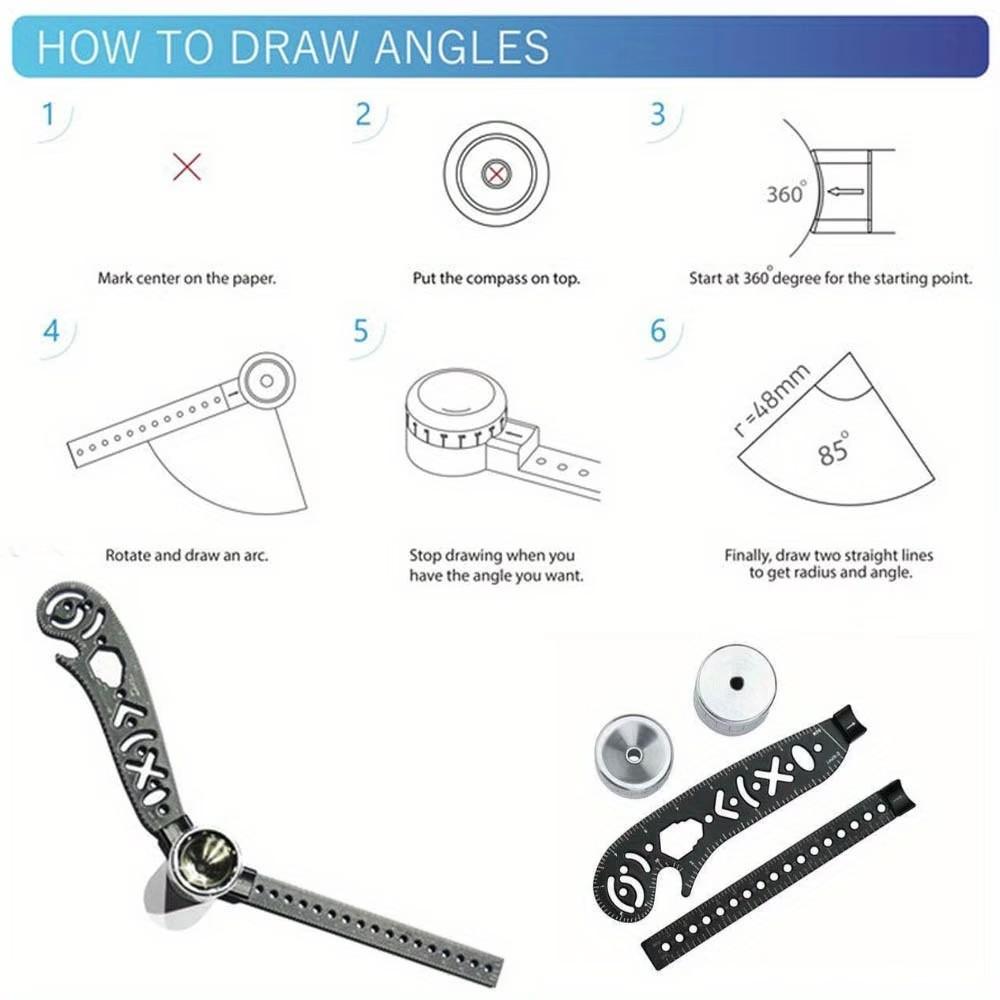 HOW TO DRAW ANGLES

1

Mark center on the paper.

2

Put the compass on top.

3

$360^{\circ}$

Start at $360^{\circ}$ degree for the starting point.

4

Rotate and draw an arc.

5

Stop drawing when you have the angle you want.

6

r=48mm

$85^{\circ}$

Finally, draw two straight lines to get radius and angle.