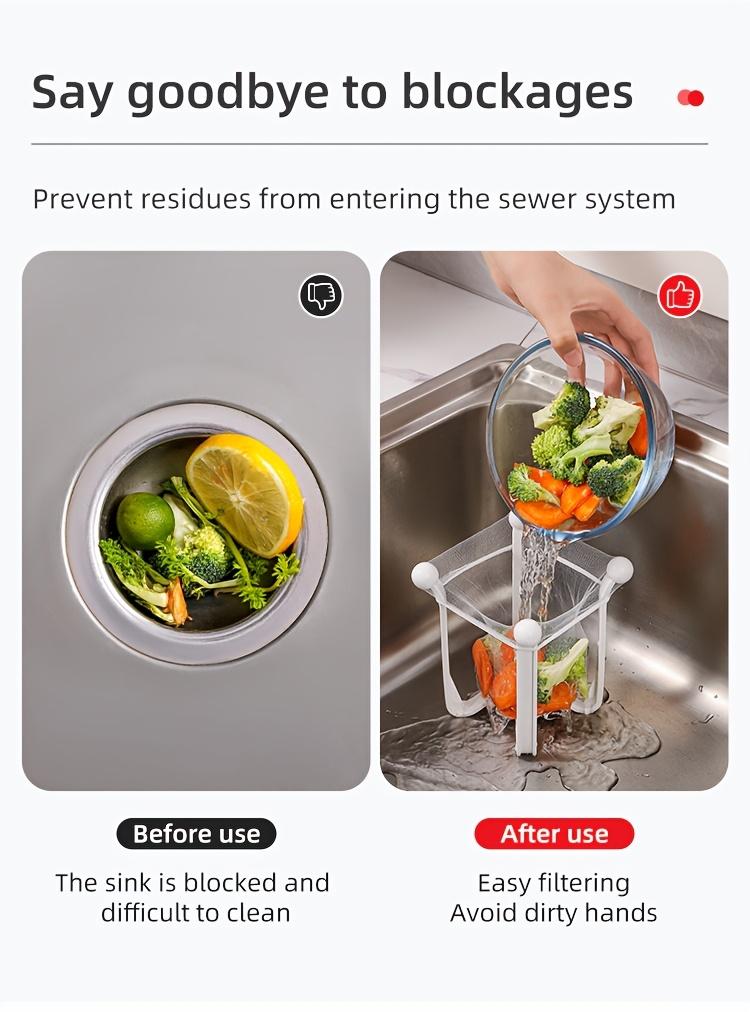 Say goodbye to blockages

Prevent residues from entering the sewer system

Before use

The sink is blocked and difficult to clean

After use

Easy filtering
Avoid dirty hands