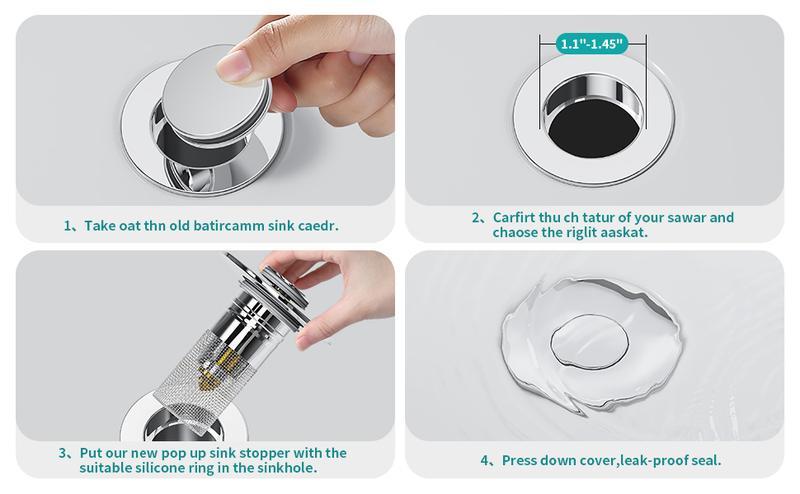 1、Take oat thn old batircamm sink caedr.

1.1"-1.45"

2、Carfirt thu ch tatur of your sawar and chaose the riglit aaskat.

3、Put our new pop up sink stopper with the suitable silicone ring in the sinkhole.

4、Press down cover,leak-proof seal.