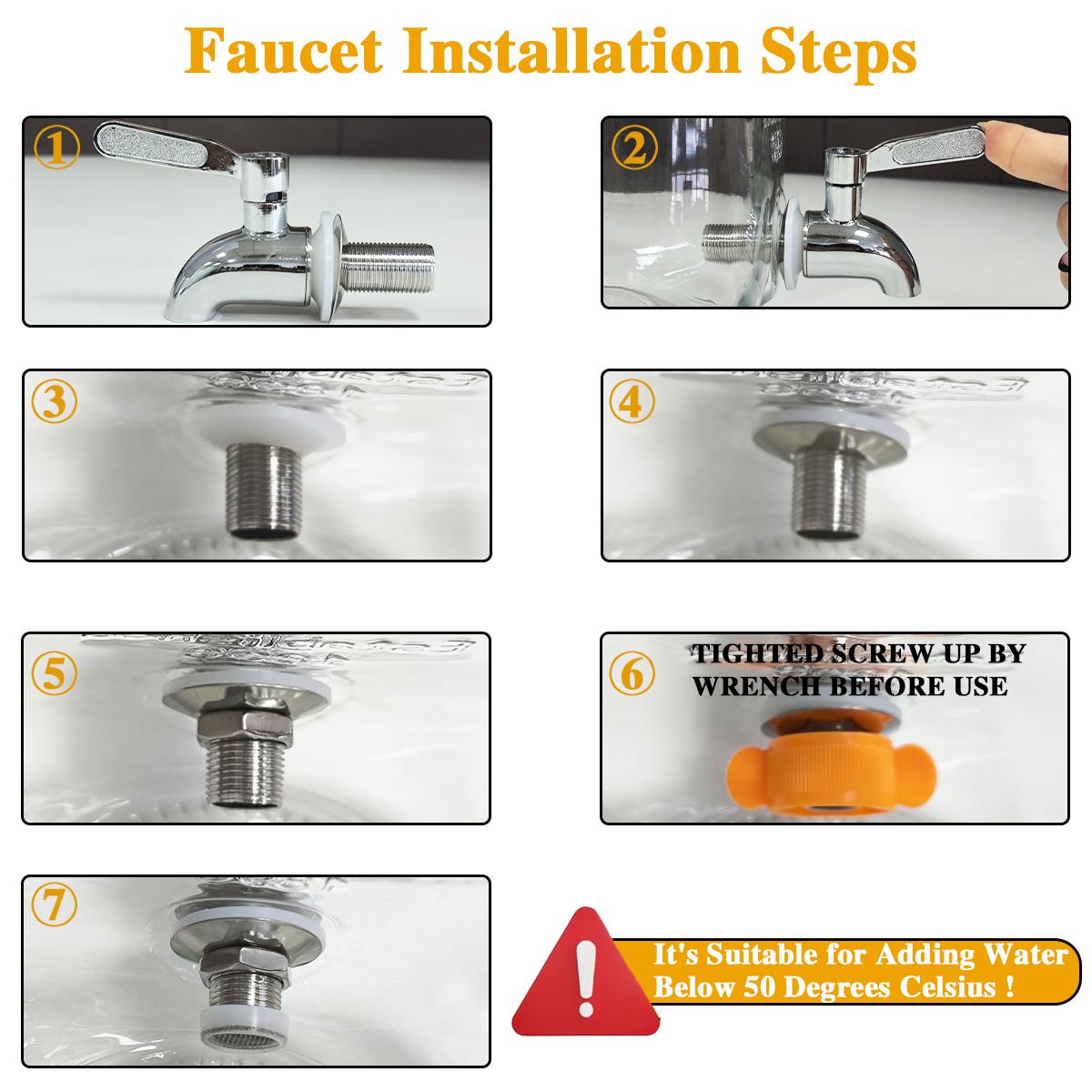 Faucet Installation Steps

①

②

③

④

⑤

⑥ TIGHTED SCREW UP BY WRENCH BEFORE USE

⑦

!

It's Suitable for Adding Water Below 50 Degrees Celsius !