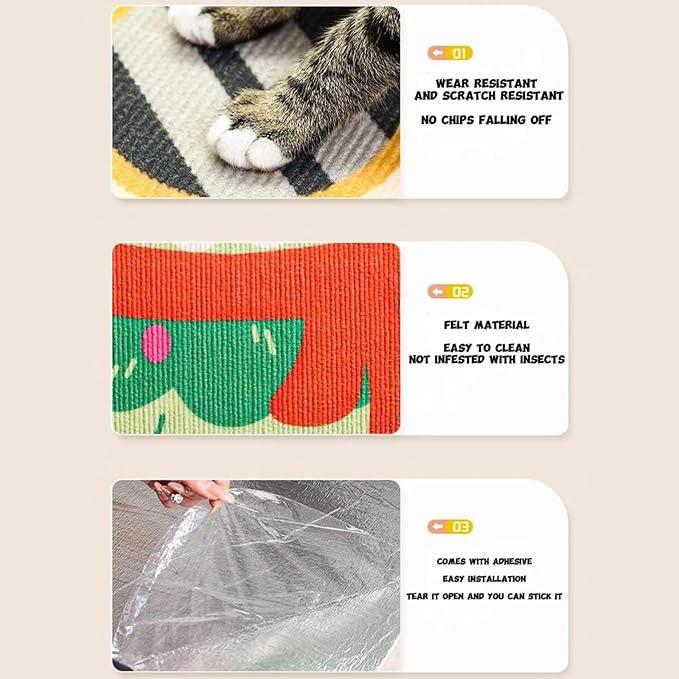 01

WEAR RESISTANT
AND SCRATCH RESISTANT

NO CHIPS FALLING OFF

02

FELT MATERIAL

EASY TO CLEAN
NOT INFESTED WITH INSECTS

03

COMES WITH ADHESIVE
EASY INSTALLATION
TEAR IT OPEN AND YOU CAN STICK IT