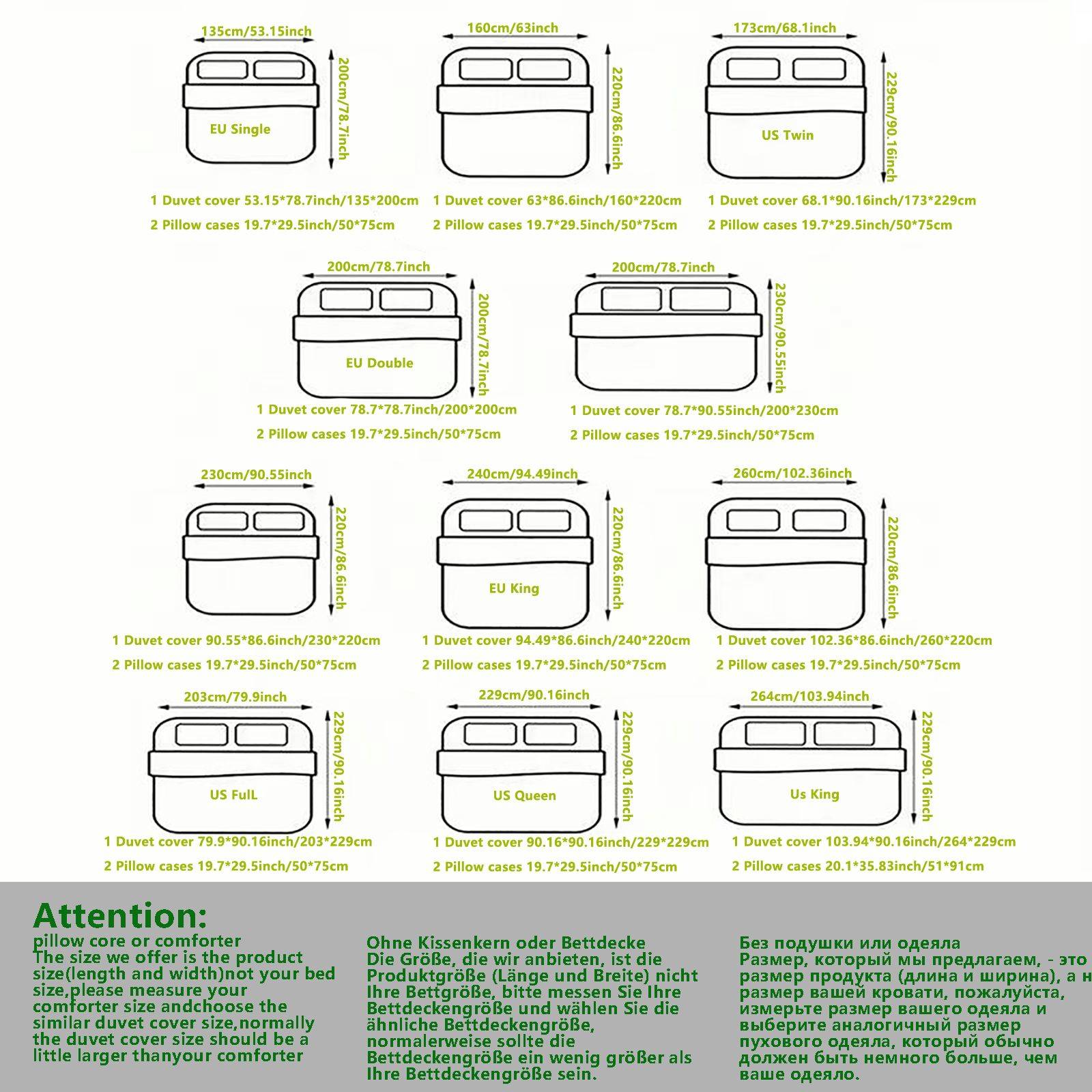 135cm/53.15inch
200cm/78.7inch
EU Single
1 Duvet cover 53.15*78.7inch/135*200cm
2 Pillow cases 19.7*29.5inch/50*75cm

160cm/63inch
220cm/86.6inch
1 Duvet cover 63*86.6inch/160*220cm
2 Pillow cases 19.7*29.5inch/50*75cm

173cm/68.1inch
229cm/90.16inch
US Twin
1 Duvet cover 68.1*90.16inch/173*229cm
2 Pillow cases 19.7*29.5inch/50*75cm

200cm/78.7inch
200cm/78.7inch
EU Double
1 Duvet cover 78.7*78.7inch/200*200cm
2 Pillow cases 19.7*29.5inch/50*75cm

200cm/78.7inch
230cm/90.55inch
1 Duvet cover 78.7*90.55inch/200*230cm
2 Pillow cases 19.7*29.5inch/50*75cm

230cm/90.55inch
220cm/86.6inch
1 Duvet cover 90.55*86.6inch/230*220cm
2 Pillow cases 19.7*29.5inch/50*75cm

240cm/94.49inch
220cm/86.6inch
EU King
1 Duvet cover 94.49*86.6inch/240*220cm
2 Pillow cases 19.7*29.5inch/50*75cm

260cm/102.36inch
220cm/86.6inch
1 Duvet cover 102.36*86.6inch/260*220cm
2 Pillow cases 19.7*29.5inch/50*75cm

203cm/79.9inch
229cm/90.16inch
US FulL
1 Duvet cover 79.9*90.16inch/203*229cm
2 Pillow cases 19.7*29.5inch/50*75cm

229cm/90.16inch
229cm/90.16inch
US Queen
1 Duvet cover 90.16*90.16inch/229*229cm
2 Pillow cases 19.7*29.5inch/50*75cm

264cm/103.94inch
229cm/90.16inch
Us King
1 Duvet cover 103.94*90.16inch/264*229cm
2 Pillow cases 20.1*35.83inch/51*91cm

Attention:
pillow core or comforter
The size we offer is the product size(length and width)not your bed size,please measure your comforter size andchoose the similar duvet cover size,normally the duvet cover size should be a little larger thanyour comforter

Ohne Kissenkern oder Bettdecke
Die Größe, die wir anbieten, ist die Produktgröße (Länge und Breite) nicht Ihre Bettgröße, bitte messen Sie Ihre Bettdeckengröße und wählen Sie die ähnliche Bettdeckengröße, normalerweise sollte die Bettdeckengröße ein wenig größer als Ihre Bettdeckengröße sein.

Без подушки или одеяла
Размер, который мы предлагаем, - это размер продукта (длина и ширина), а н размер вашей кровати, пожалуйста, измерьте размер вашего одеяла и выберите аналогичный размер пухового одеяла, который обычно должен быть немного больше, чем ваше одеяло.