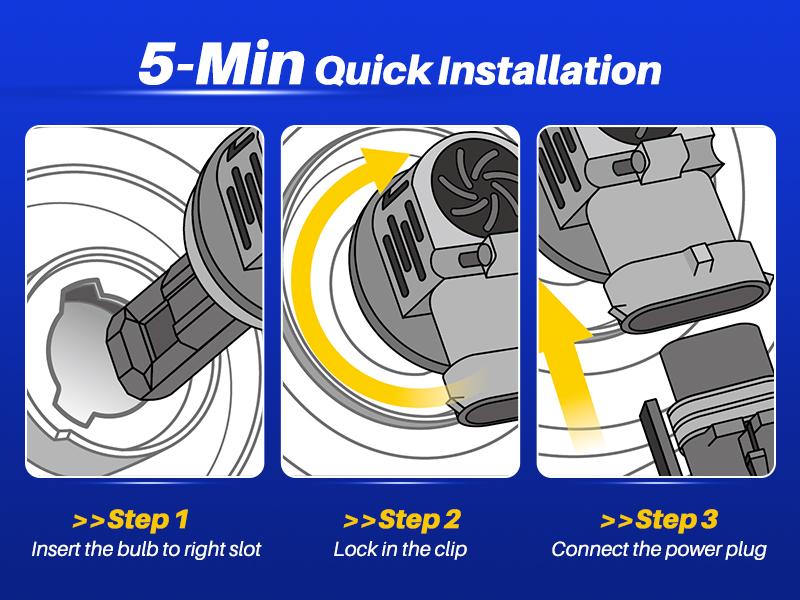 5-Min Quick Installation

>>Step 1
Insert the bulb to right slot

>>Step 2
Lock in the clip

>>Step 3
Connect the power plug