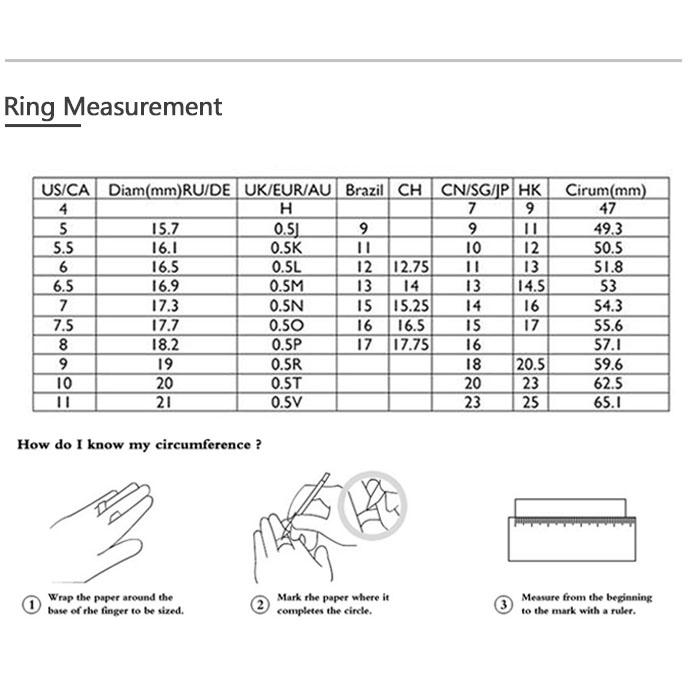 Ring Measurement

| US/CA | Diam(mm)RU/DE | UK/EUR/AU | Brazil | CH | CN/SG/JP | HK | Cirum(mm) |
|---|---|---|---|---|---|---|---|
| 4 | | H | | | 7 | 9 | 47 |
| 5 | 15.7 | 0.5J | 9 | | 9 | 11 | 49.3 |
| 5.5 | 16.1 | 0.5K | 11 | | 10 | 12 | 50.5 |
| 6 | 16.5 | 0.5L | 12 | 12.75 | 11 | 13 | 51.8 |
| 6.5 | 16.9 | 0.5M | 13 | 14 | 13 | 14.5 | 53 |
| 7 | 17.3 | 0.5N | 15 | 15.25 | 14 | 16 | 54.3 |
| 7.5 | 17.7 | 0.5O | 16 | 16.5 | 15 | 17 | 55.6 |
| 8 | 18.2 | 0.5P | 17 | 17.75 | 16 | | 57.1 |
| 9 | 19 | 0.5R | | | 18 | 20.5 | 59.6 |
| 10 | 20 | 0.5T | | | 20 | 23 | 62.5 |
| 11 | 21 | 0.5V | | | 23 | 25 | 65.1 |

How do I know my circumference ?

① Wrap the paper around the base of rhe finger to be sized.

② Mark rhe paper where it completes the circle.

③ Measure from the beginning to the mark with a ruler.