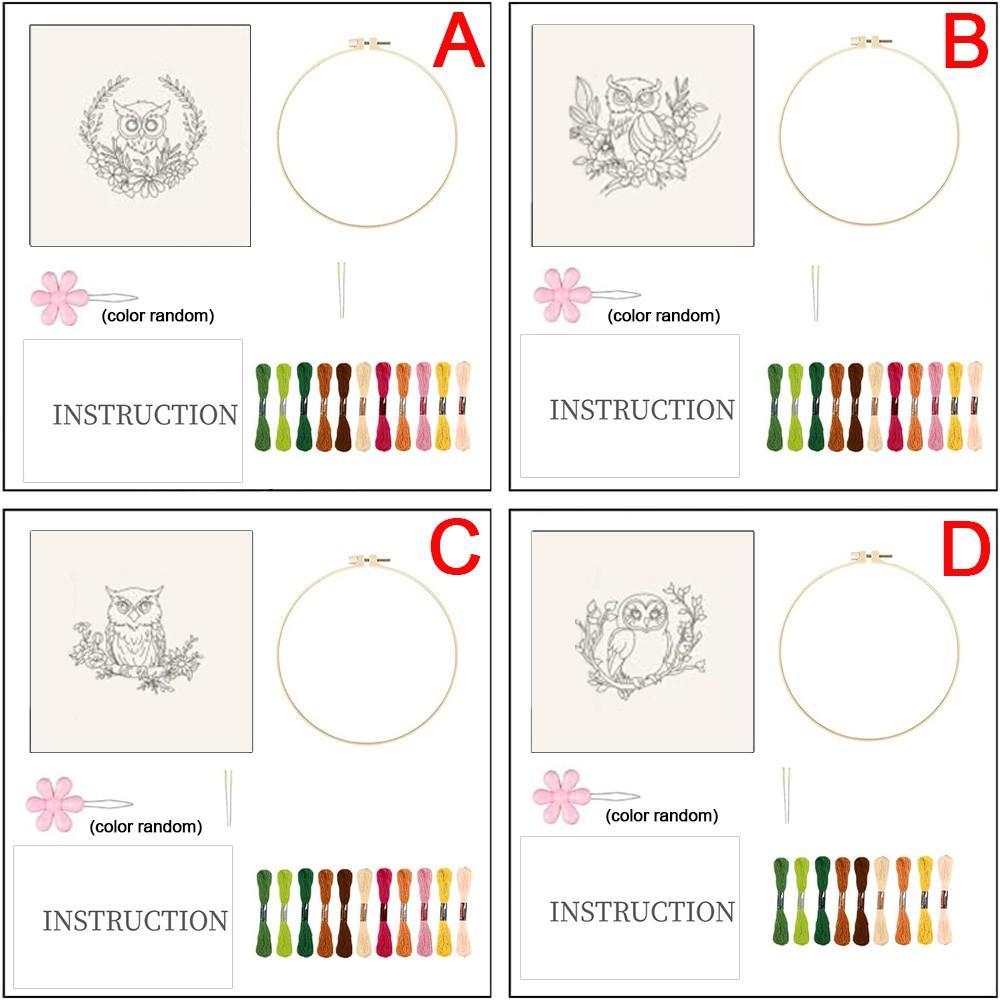 A

(color random)

INSTRUCTION

B

(color random)

INSTRUCTION

C

(color random)

INSTRUCTION

D

(color random)

INSTRUCTION