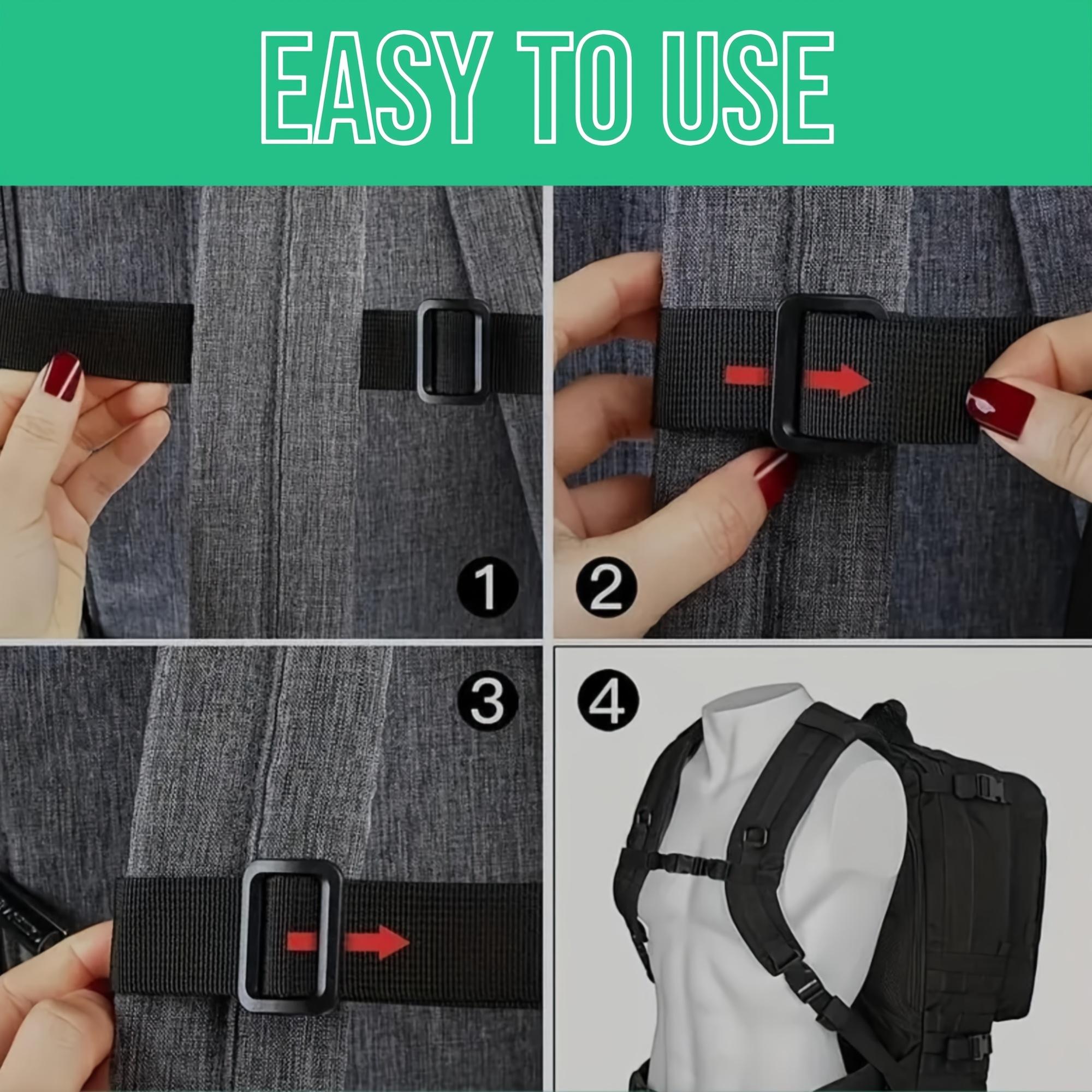 EASY TO USE

1

2

3

4