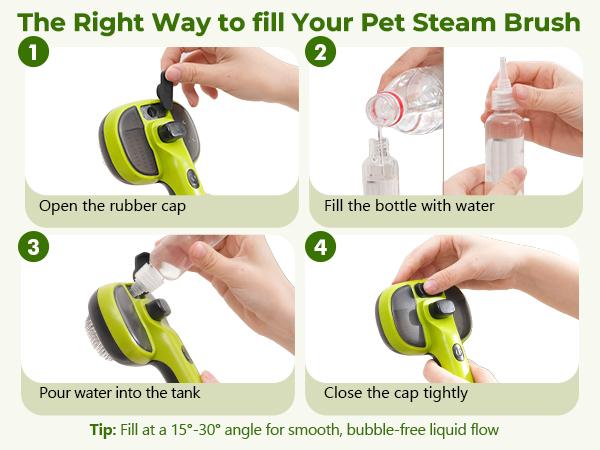 The Right Way to fill Your Pet Steam Brush

1

Open the rubber cap

2

Fill the bottle with water

3

Pour water into the tank

4

Close the cap tightly

Tip: Fill at a 15°-30° angle for smooth, bubble-free liquid flow