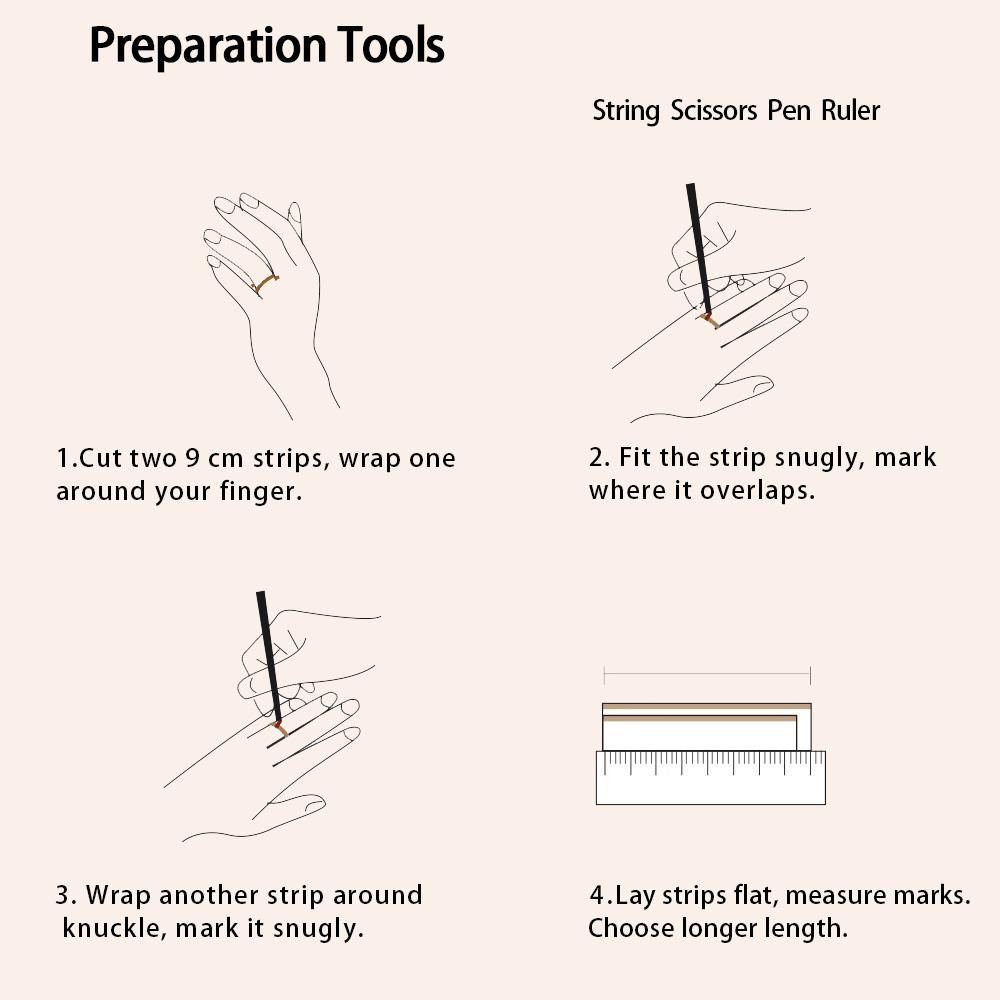 Preparation Tools

String Scissors Pen Ruler

1.Cut two 9 cm strips, wrap one around your finger.

2. Fit the strip snugly, mark where it overlaps.

3. Wrap another strip around knuckle, mark it snugly.

4.Lay strips flat, measure marks. Choose longer length.