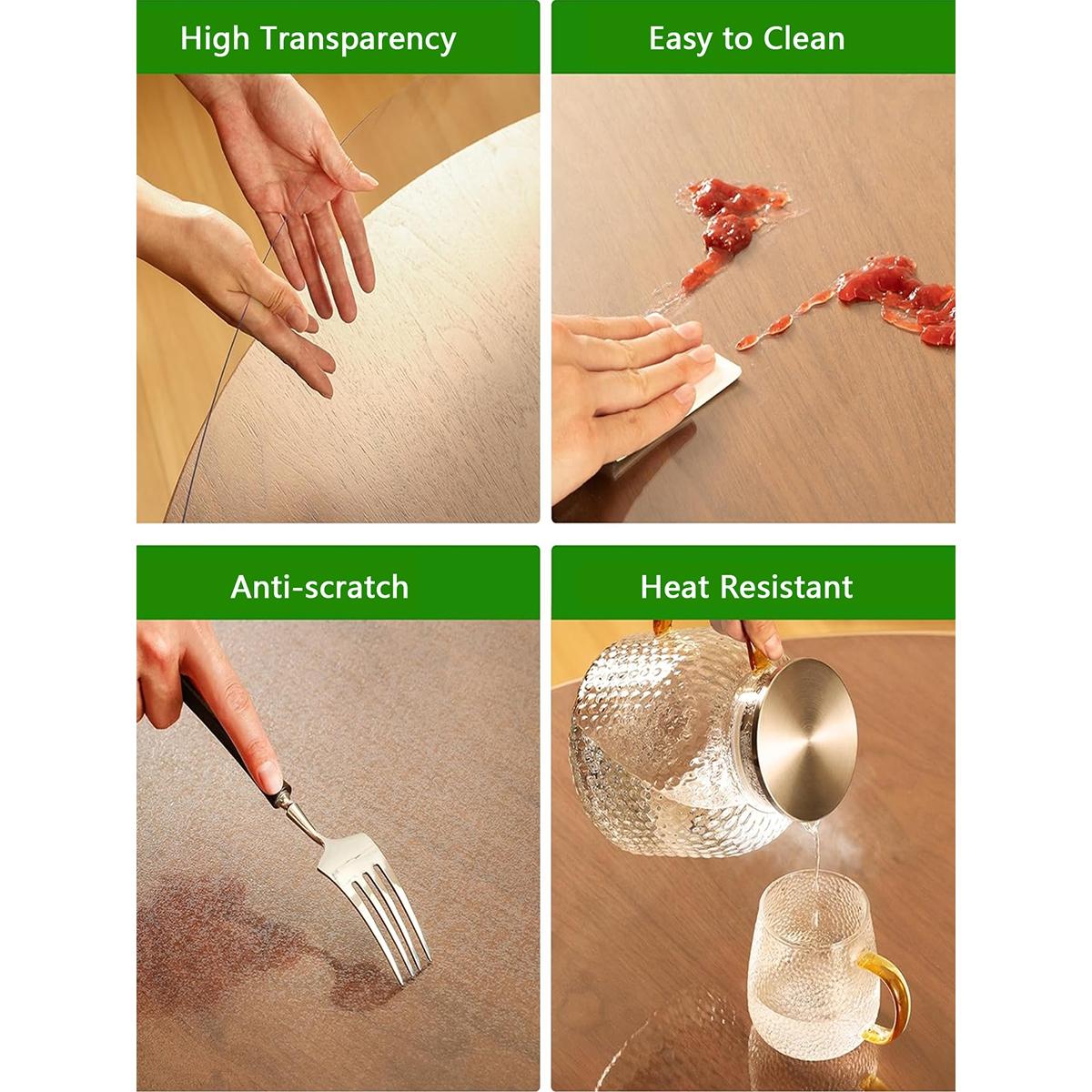 High Transparency

Easy to Clean

Anti-scratch

Heat Resistant