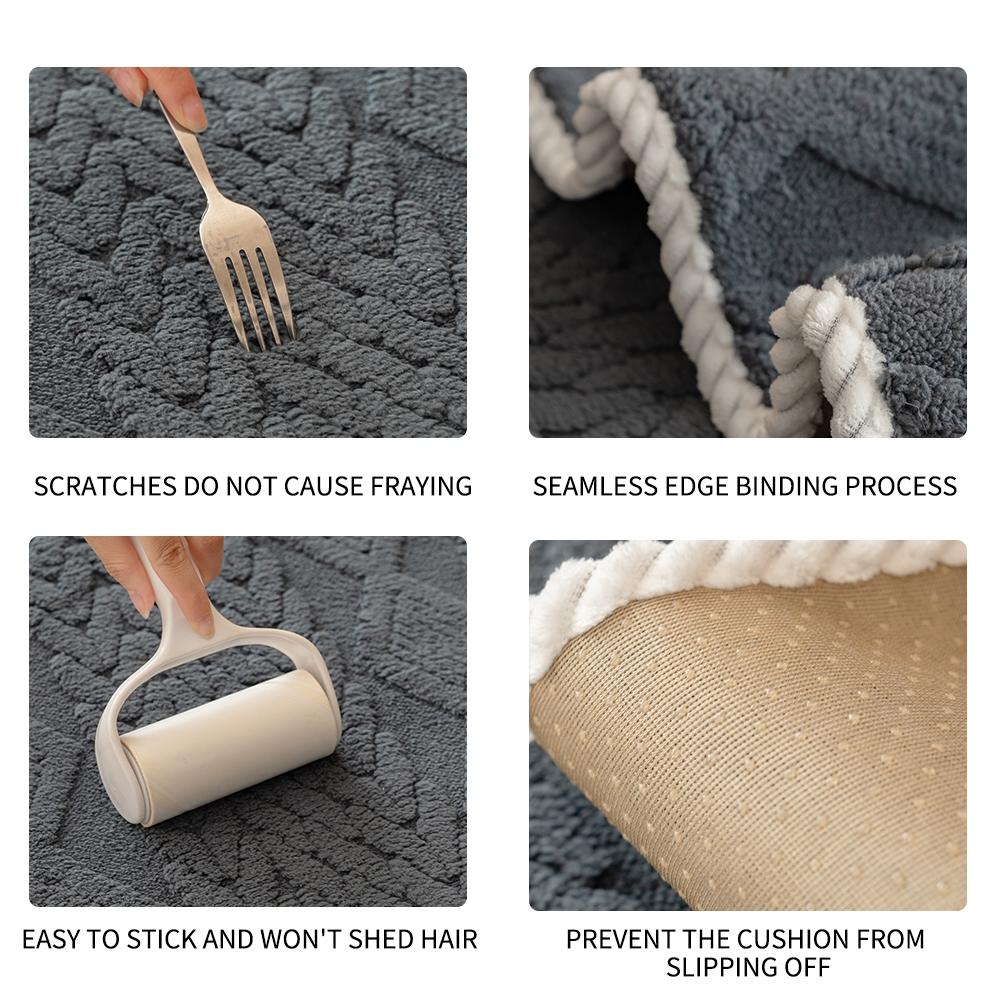 SCRATCHES DO NOT CAUSE FRAYING

SEAMLESS EDGE BINDING PROCESS

EASY TO STICK AND WON'T SHED HAIR

PREVENT THE CUSHION FROM SLIPPING OFF