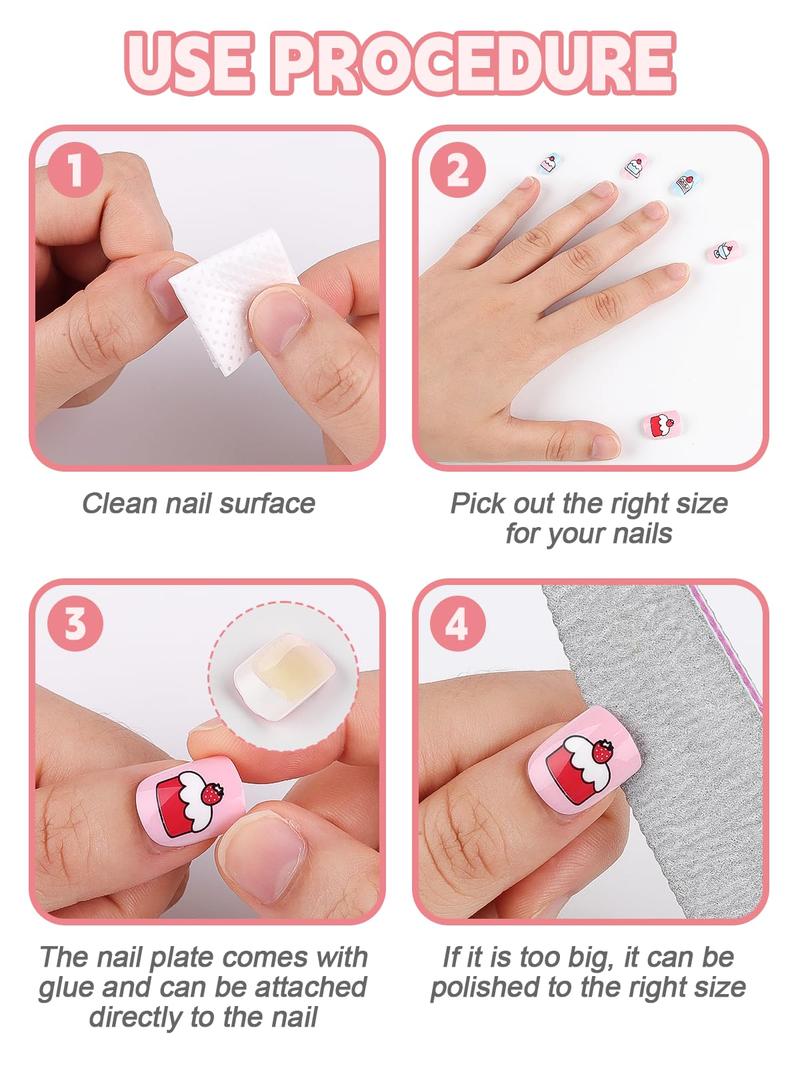 USE PROCEDURE

1

Clean nail surface

2

Pick out the right size for your nails

3

The nail plate comes with glue and can be attached directly to the nail

4

If it is too big, it can be polished to the right size