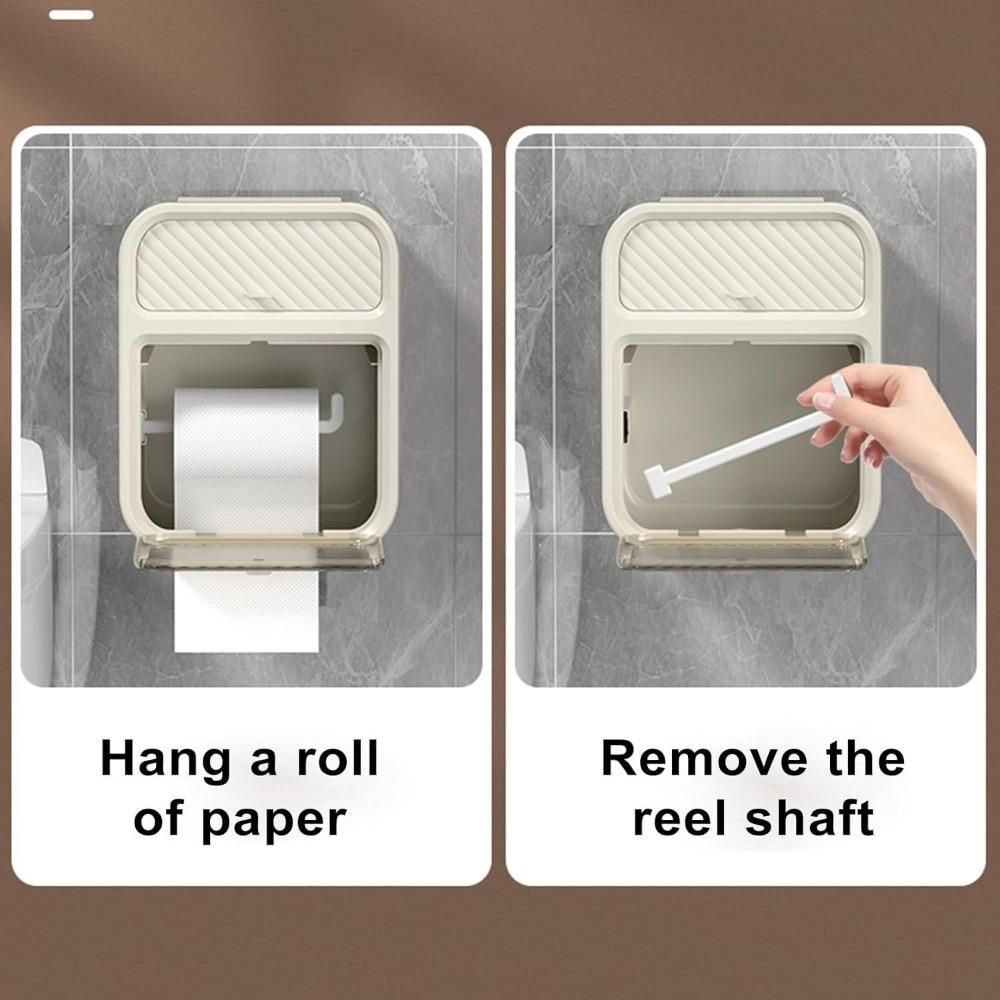 Hang a roll of paper

Remove the reel shaft