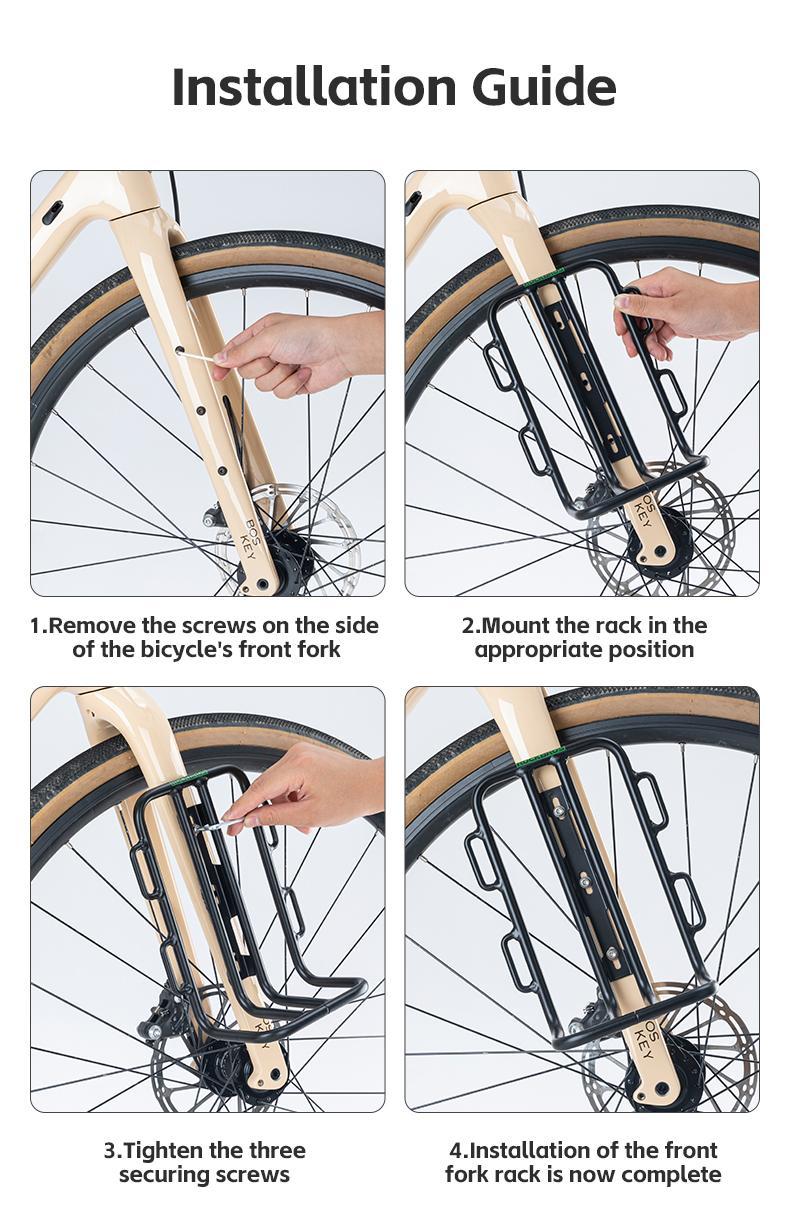 Installation Guide

BOS KEY

1.Remove the screws on the side of the bicycle's front fork

BOS KEY

2.Mount the rack in the appropriate position

KEY

3.Tighten the three securing screws

BOS KEY

4.Installation of the front fork rack is now complete