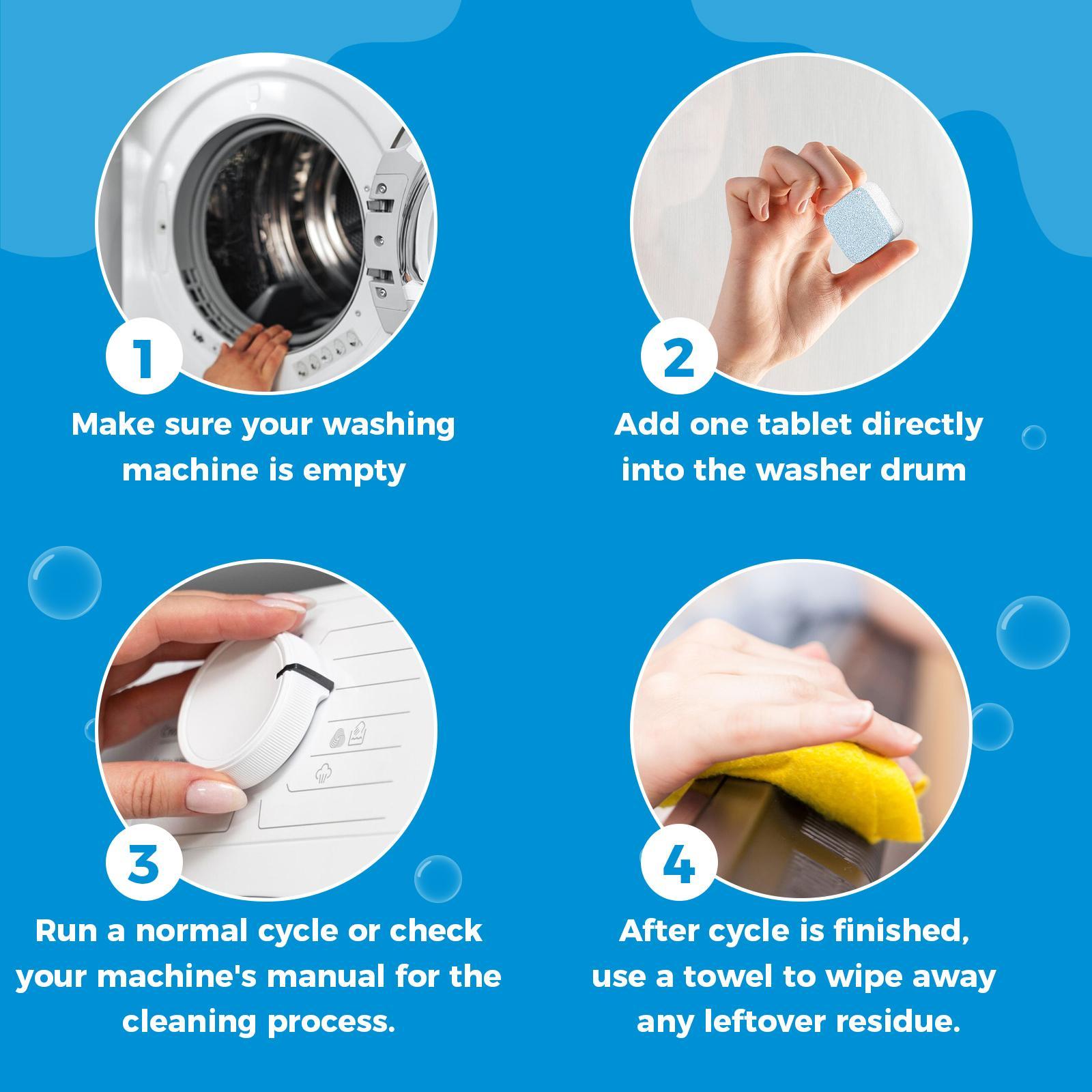 1
Make sure your washing machine is empty

2
Add one tablet directly into the washer drum

3
Run a normal cycle or check your machine's manual for the cleaning process.

4
After cycle is finished, use a towel to wipe away any leftover residue.