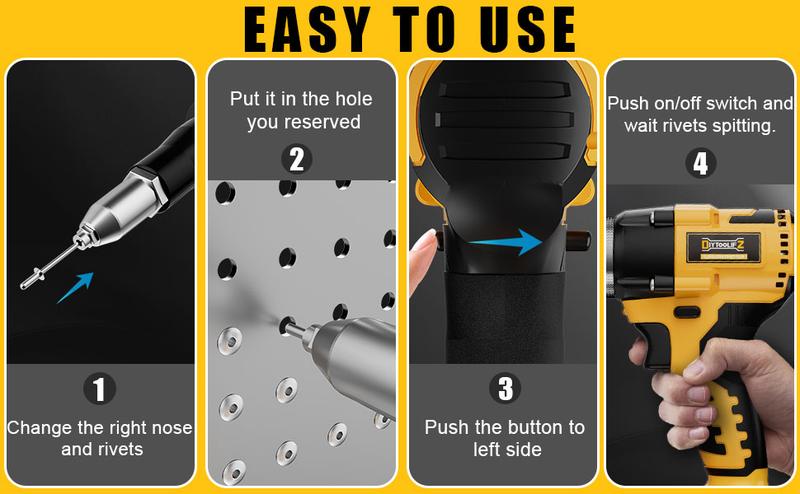 EASY TO USE

1
Change the right nose and rivets

Put it in the hole you reserved
2

3
Push the button to left side

Push on/off switch and wait rivets spitting.
4

DIYTOOLIFZ