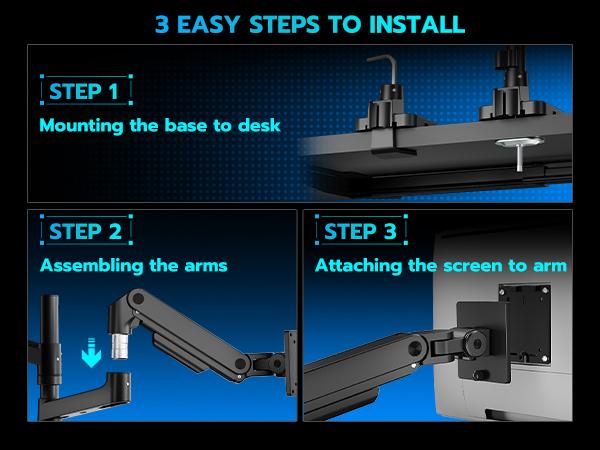 3 EASY STEPS TO INSTALL

STEP 1
Mounting the base to desk

STEP 2
Assembling the arms

STEP 3
Attaching the screen to arm