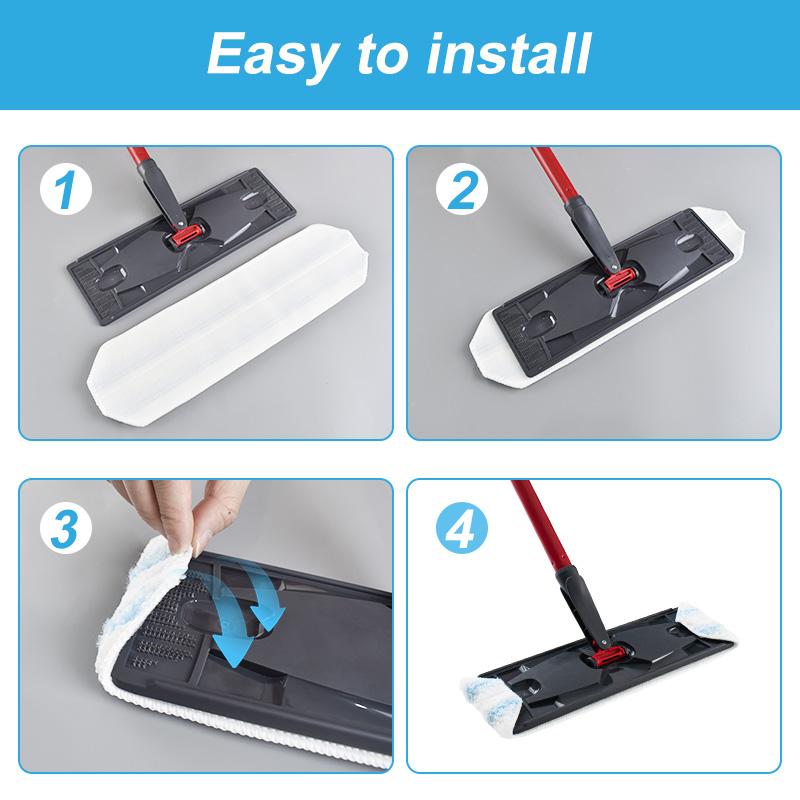 Easy to install

1

2

3

4