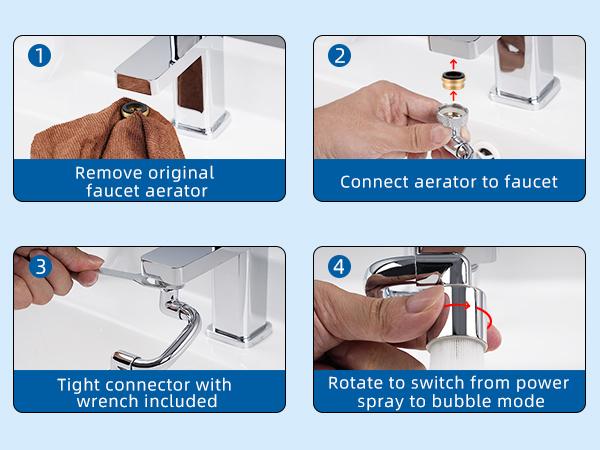 1

Remove original faucet aerator

2

Connect aerator to faucet

3

Tight connector with wrench included

4

Rotate to switch from power spray to bubble mode