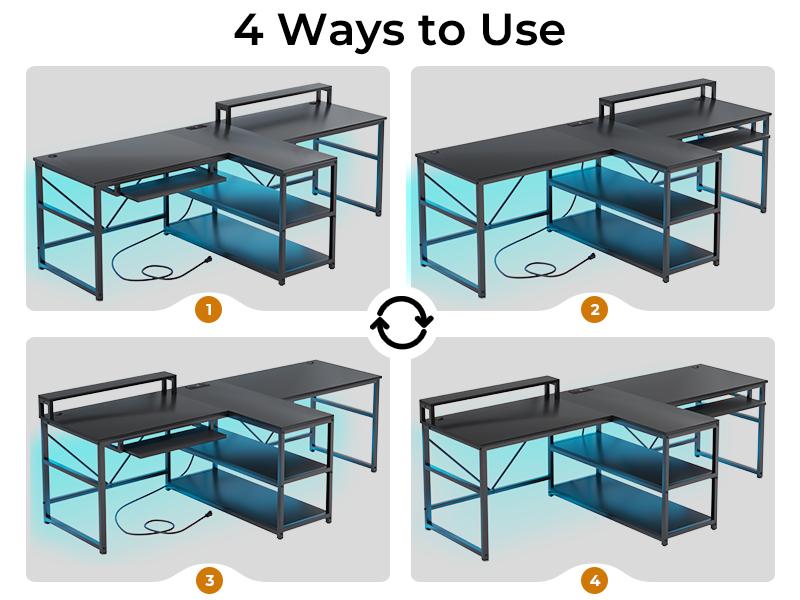 4 Ways to Use

1

2

3

4