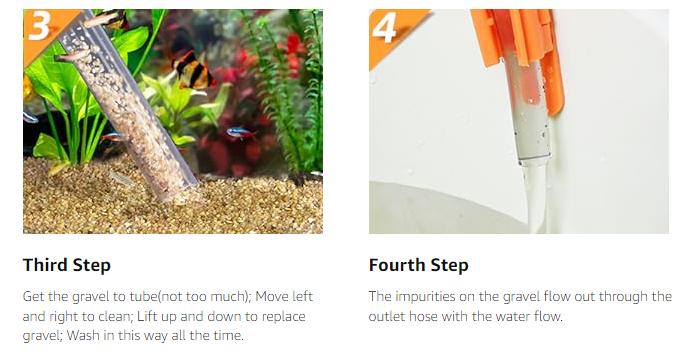 3

Third Step

Get the gravel to tube(not too much); Move left and right to clean; Lift up and down to replace gravel; Wash in this way all the time.

4

Fourth Step

The impurities on the gravel flow out through the outlet hose with the water flow.