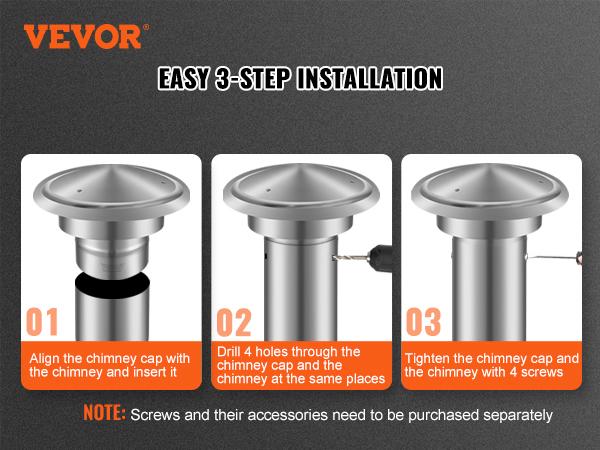 VEVOR®

EASY 3-STEP INSTALLATION

01

Align the chimney cap with the chimney and insert it

02

Drill 4 holes through the chimney cap and the chimney at the same places

03

Tighten the chimney cap and the chimney with 4 screws

NOTE: Screws and their accessories need to be purchased separately