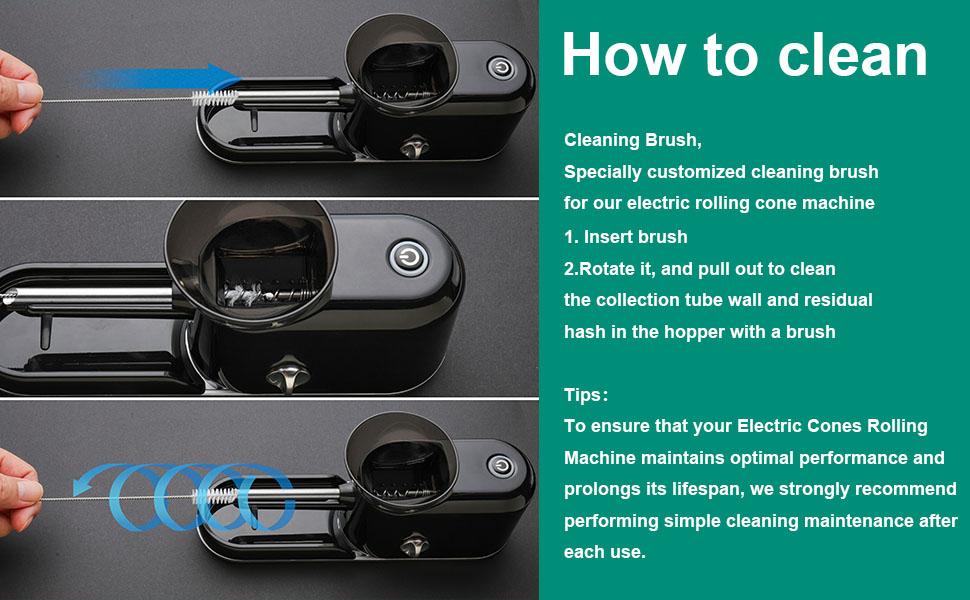 How to clean

Cleaning Brush,
Specially customized cleaning brush for our electric rolling cone machine
1. Insert brush
2.Rotate it, and pull out to clean the collection tube wall and residual hash in the hopper with a brush

Tips:
To ensure that your Electric Cones Rolling Machine maintains optimal performance and prolongs its lifespan, we strongly recommend performing simple cleaning maintenance after each use.