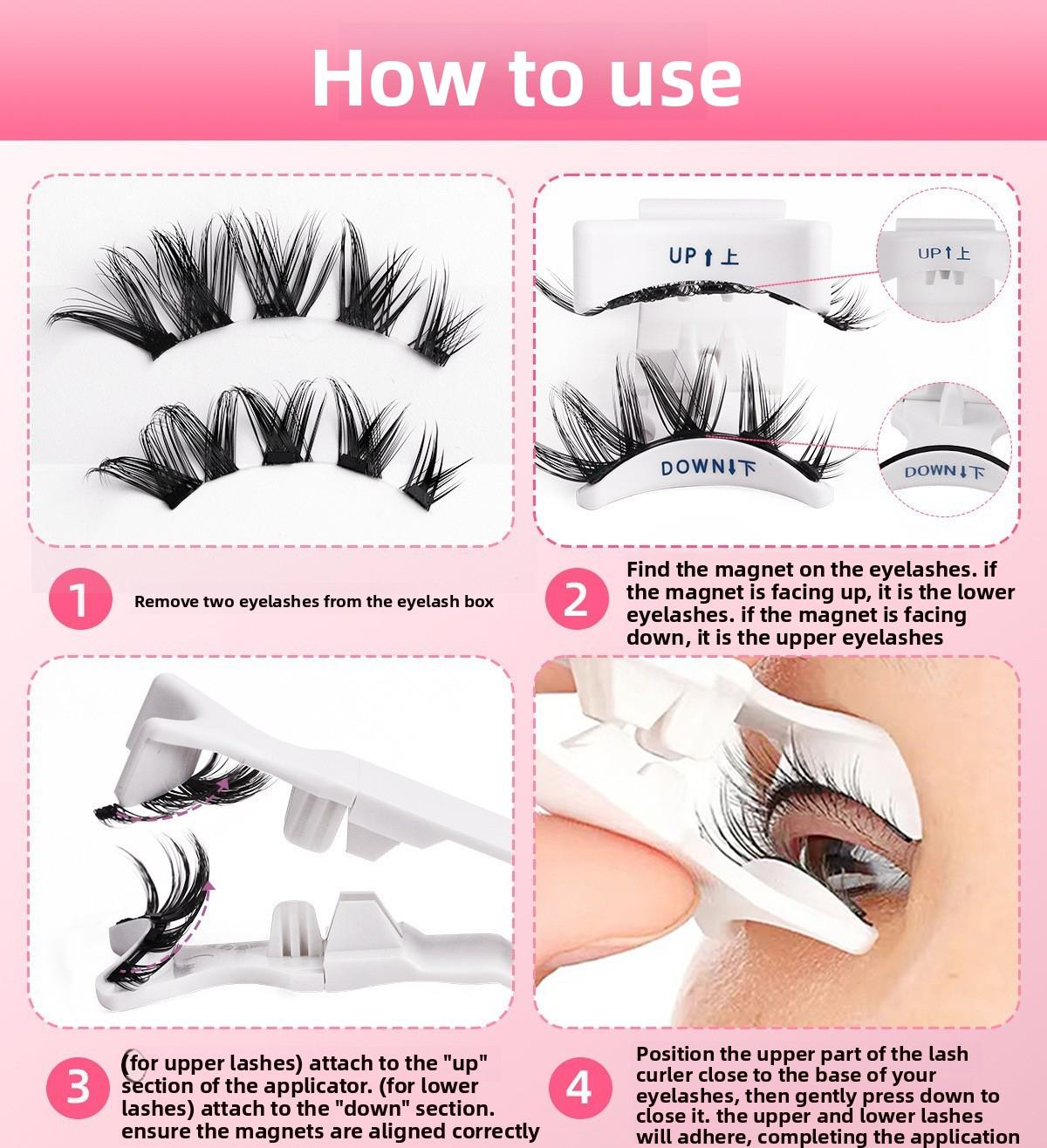 How to use

UP↑上

UP↑上

DOWN↓下

DOWN↓下

1 Remove two eyelashes from the eyelash box

2 Find the magnet on the eyelashes. if the magnet is facing up, it is the lower eyelashes. if the magnet is facing down, it is the upper eyelashes

3 (for upper lashes) attach to the "up" section of the applicator. (for lower lashes) attach to the "down" section. ensure the magnets are aligned correctly

4 Position the upper part of the lash curler close to the base of your eyelashes, then gently press down to close it. the upper and lower lashes will adhere, completing the application