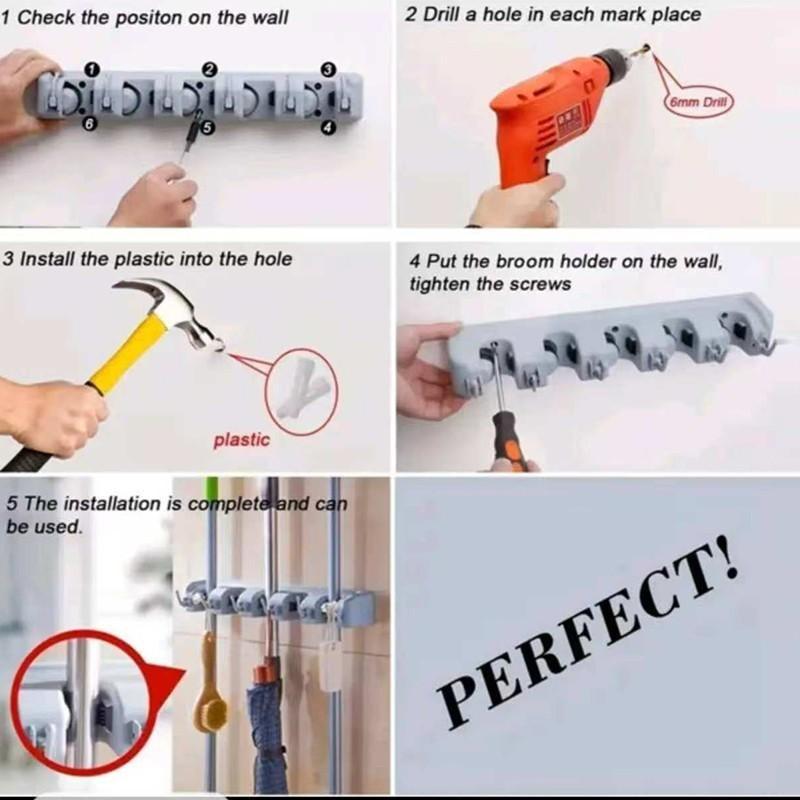 1 Check the positon on the wall

1 2 3 6 5 4

2 Drill a hole in each mark place

6mm Drill

3 Install the plastic into the hole

plastic

4 Put the broom holder on the wall, tighten the screws

5 The installation is complete and can be used.

PERFECT!