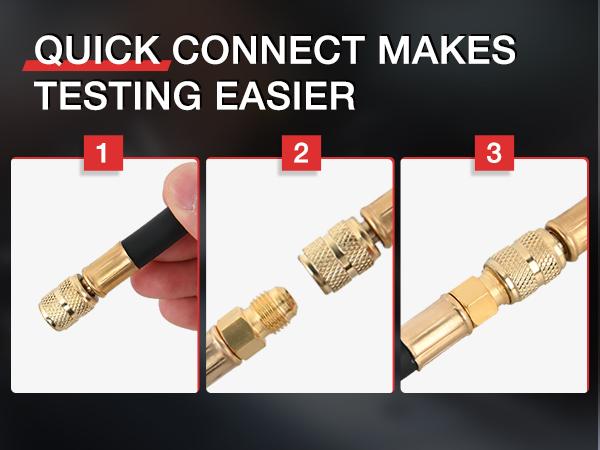 QUICK CONNECT MAKES TESTING EASIER

1

2

3