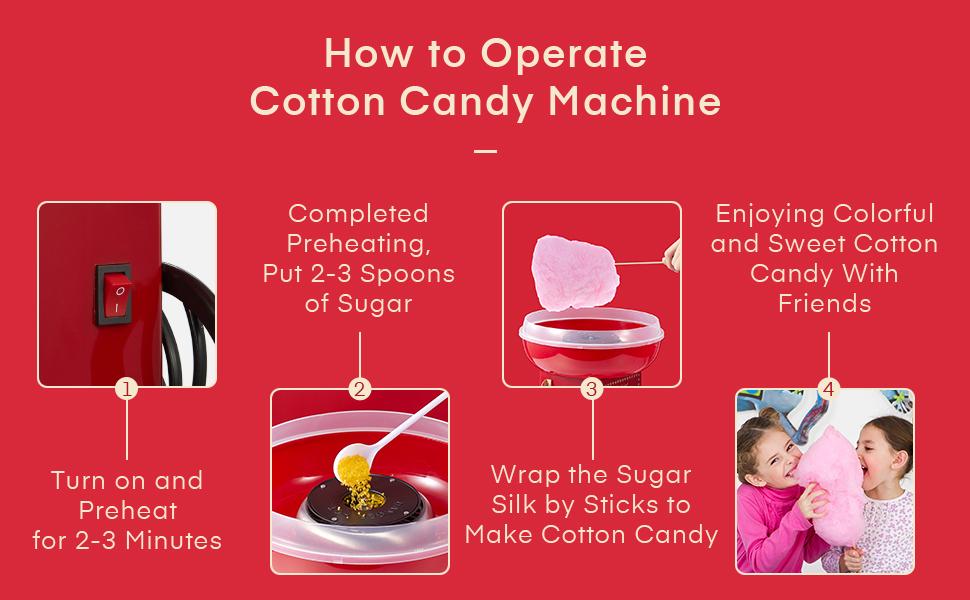 How to Operate
Cotton Candy Machine

1

Turn on and Preheat for 2-3 Minutes

Completed Preheating, Put 2-3 Spoons of Sugar

2

3

Wrap the Sugar Silk by Sticks to Make Cotton Candy

Enjoying Colorful and Sweet Cotton Candy With Friends

4