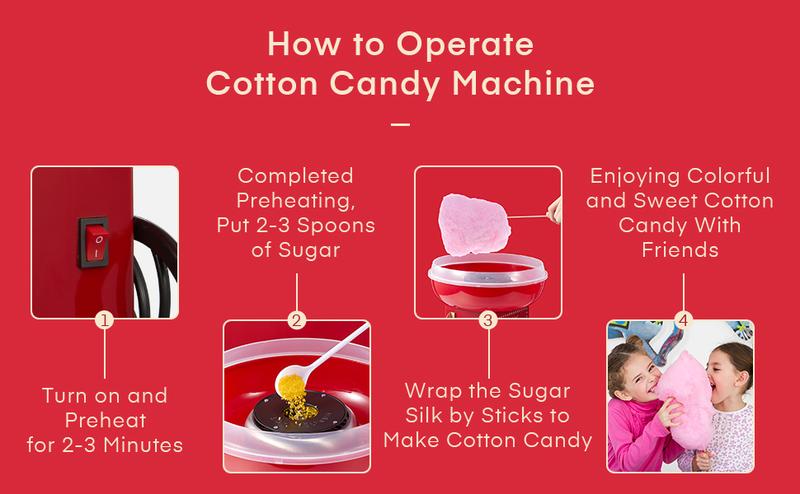 How to Operate Cotton Candy Machine

1

Turn on and Preheat for 2-3 Minutes

Completed Preheating, Put 2-3 Spoons of Sugar

2

3

Wrap the Sugar Silk by Sticks to Make Cotton Candy

Enjoying Colorful and Sweet Cotton Candy With Friends

4